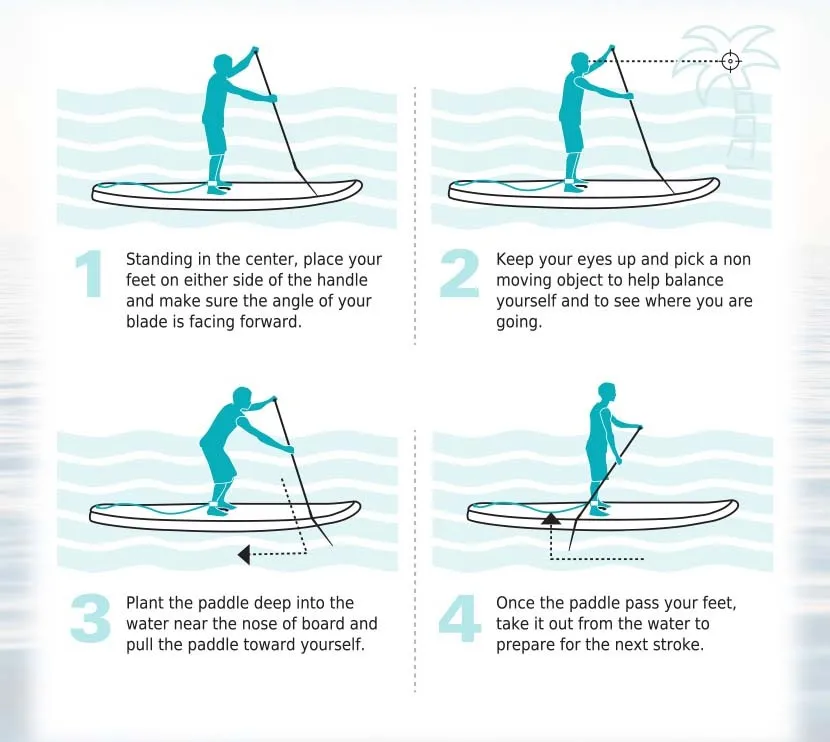 1

Standing in the center, place your feet on either side of the handle and make sure the angle of your blade is facing forward.

2

Keep your eyes up and pick a non moving object to help balance yourself and to see where you are going.

3

Plant the paddle deep into the water near the nose of board and pull the paddle toward yourself.

4

Once the paddle pass your feet, take it out from the water to prepare for the next stroke.