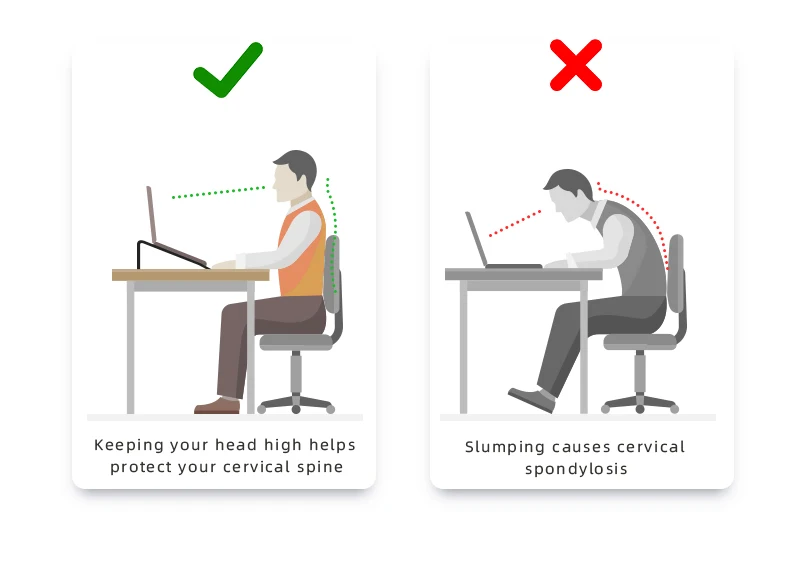 Keeping your head high helps protect your cervical spine

Slumping causes cervical spondylosis