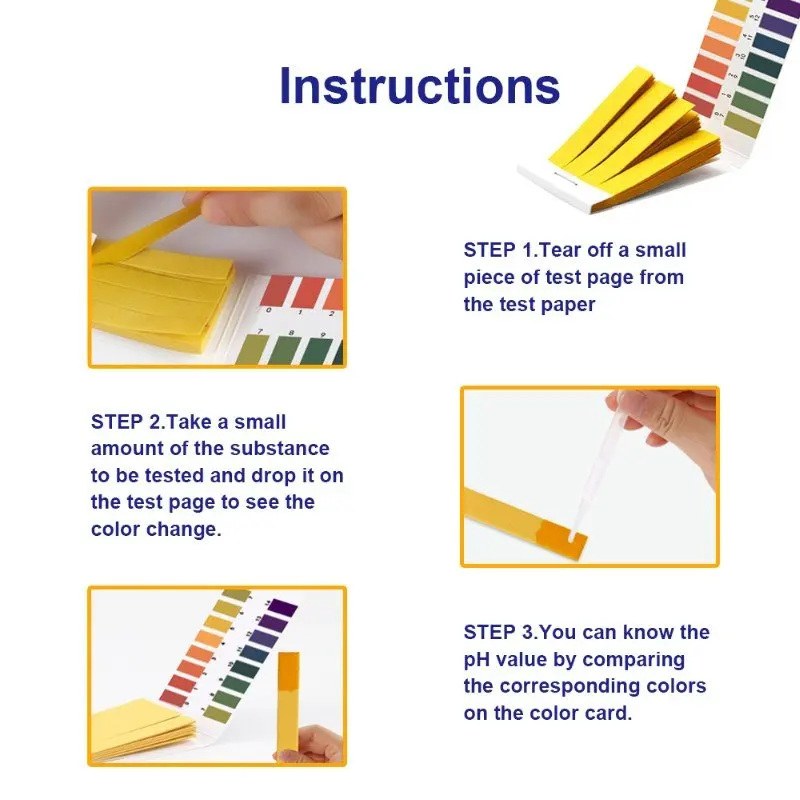 Instructions

STEP 1.Tear off a small piece of test page from the test paper

STEP 2.Take a small amount of the substance to be tested and drop it on the test page to see the color change.

STEP 3.You can know the pH value by comparing the corresponding colors on the color card.