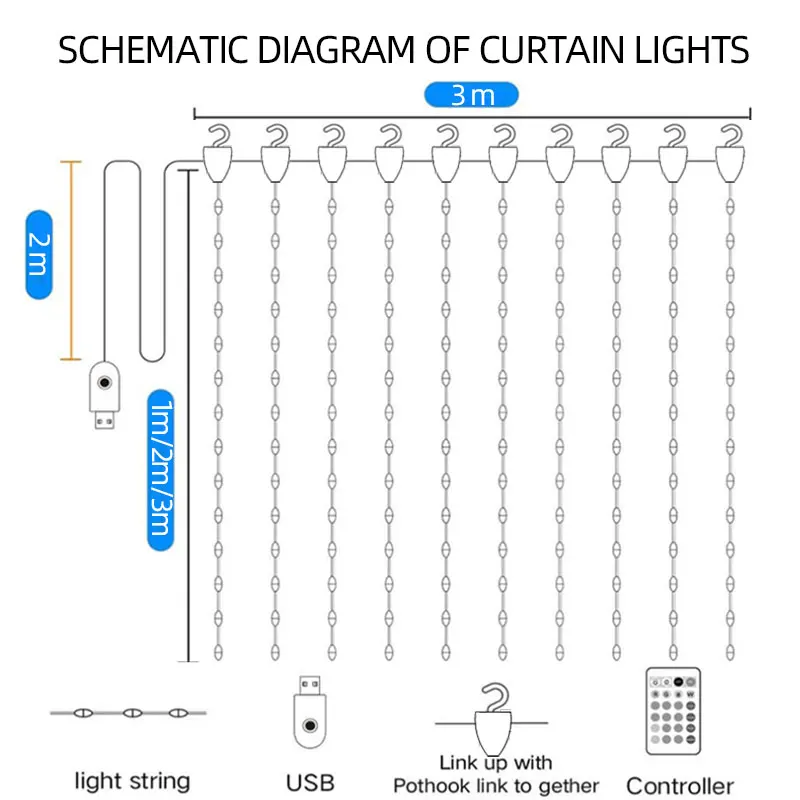 SCHEMATIC DIAGRAM OF CURTAIN LIGHTS

3 m

2 m

1m/2m/3m

light string

USB

Link up with
Pothook link to gether

Controller