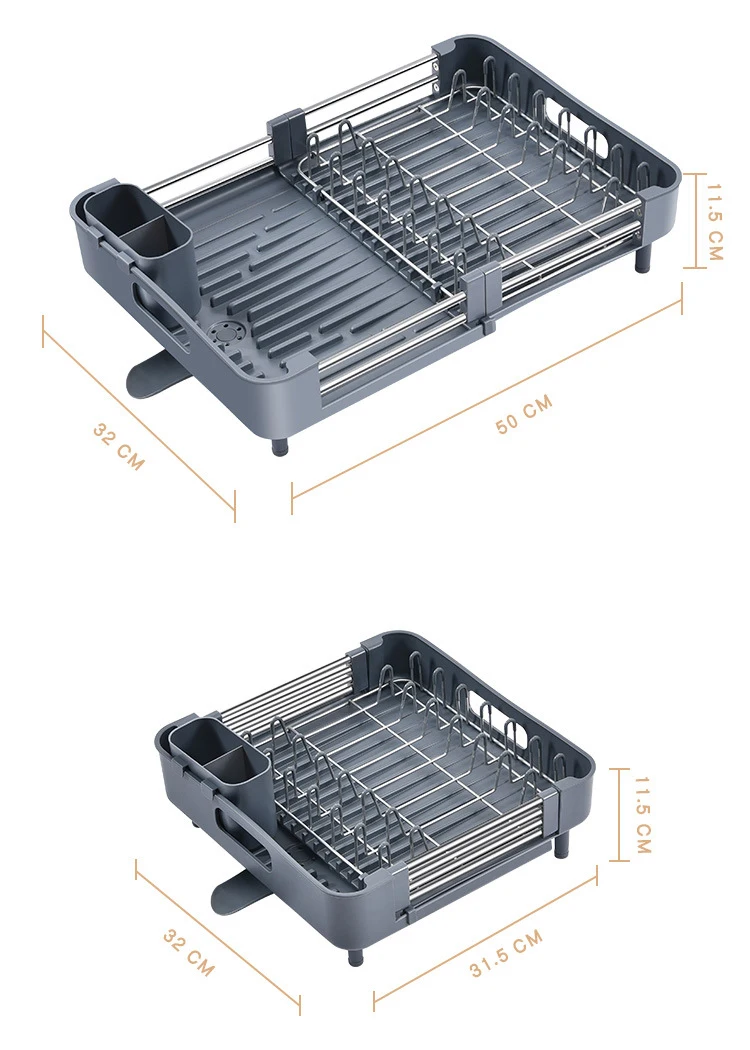 11.5 CM
32 CM
50 CM
11.5 CM
32 CM
31.5 CM