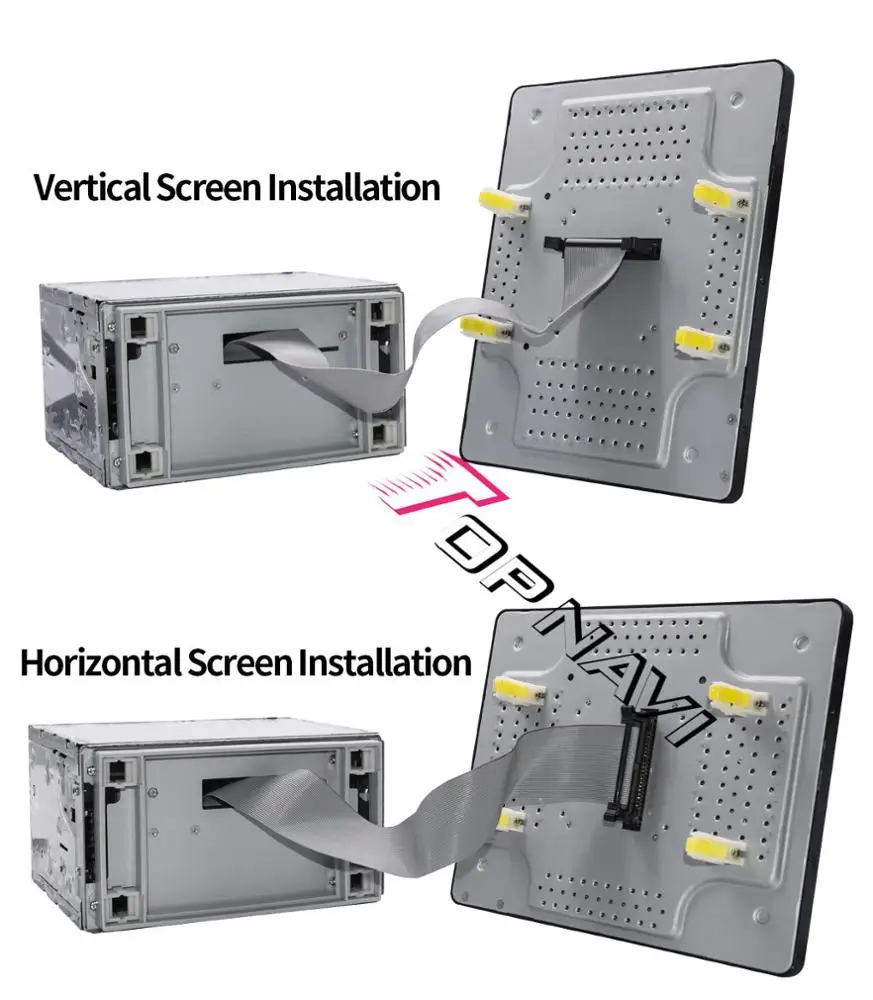 Vertical Screen Installation

TOPNAVI

Horizontal Screen Installation