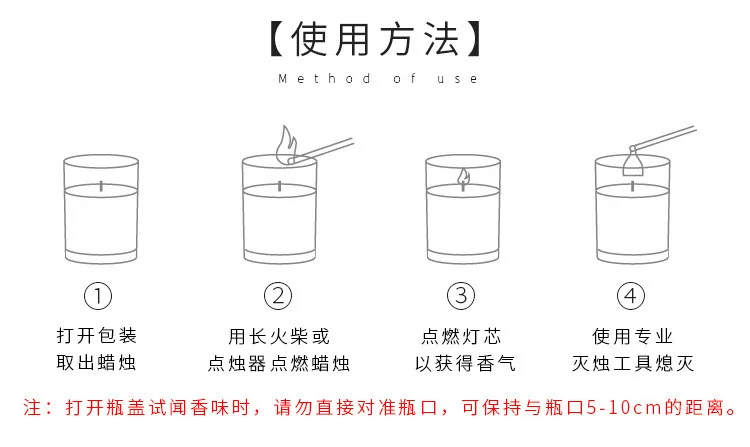 【使用方法】

Method of use

①
打开包装
取出蜡烛

②
用长火柴或
点烛器点燃蜡烛

③
点燃灯芯
以获得香气

④
使用专业
灭烛工具熄灭

注：打开瓶盖试闻香味时，请勿直接对准瓶口，可保持与瓶口5-10cm的距离。