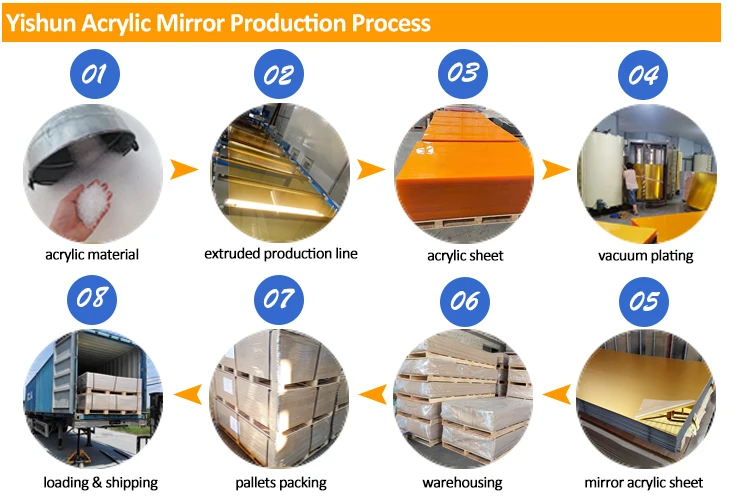 Yishun Acrylic Mirror Production Process

01
acrylic material

02
extruded production line

03
acrylic sheet

04
vacuum plating

08
loading & shipping

07
pallets packing

06
warehousing

05
mirror acrylic sheet