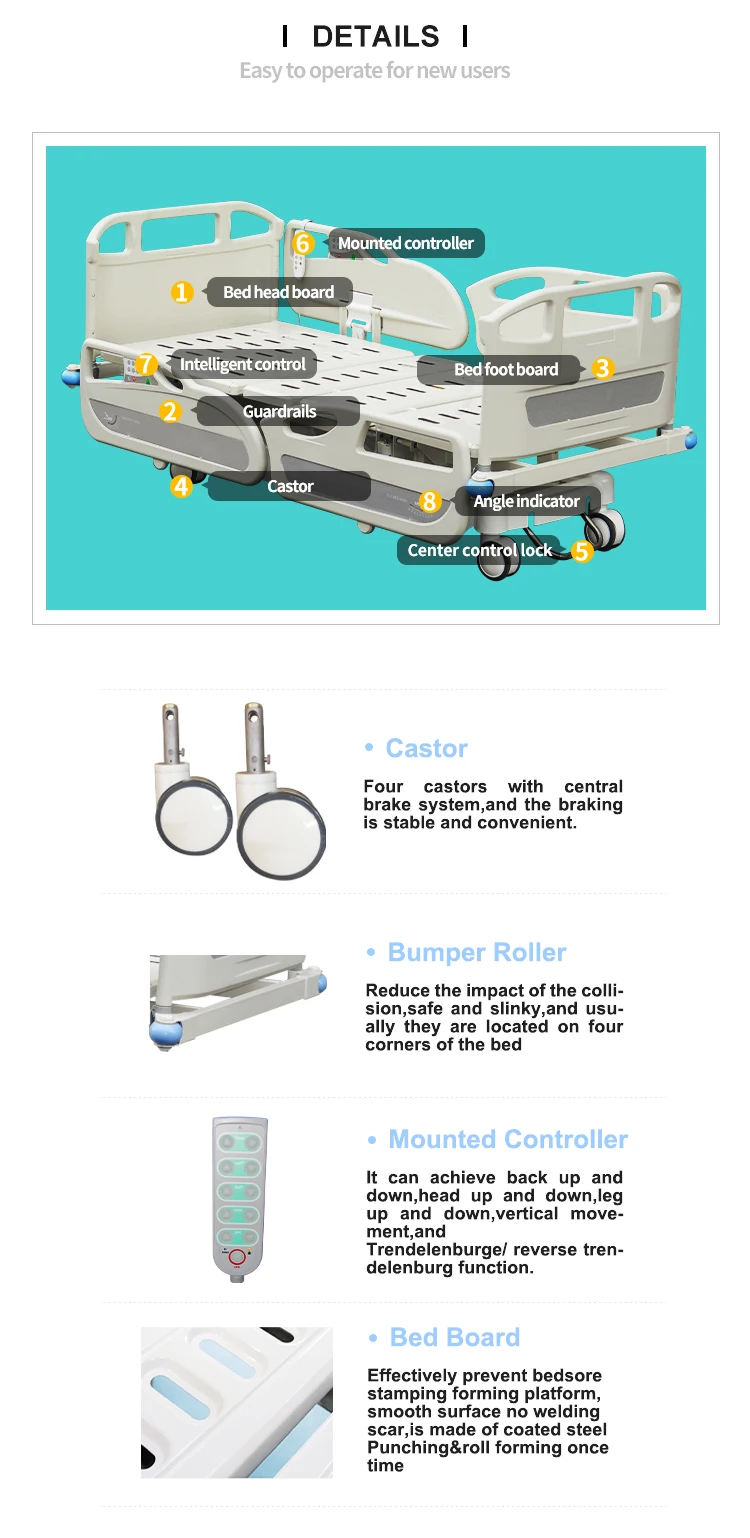 DETAILS

Easy to operate for new users

6 Mounted controller

1 Bed head board

7 Intelligent control

Bed foot board 3

2 Guardrails

4 Castor

8 Angle indicator

Center control lock 5

• Castor

Four castors with central brake system,and the braking is stable and convenient.

• Bumper Roller

Reduce the impact of the collision,safe and slinky,and usually they are located on four corners of the bed

• Mounted Controller

It can achieve back up and down,head up and down,leg up and down,vertical movement,and Trendelenburge/ reverse trendelenburg function.

• Bed Board

Effectively prevent bedsore stamping forming platform, smooth surface no welding scar,is made of coated steel Punching&roll forming once time