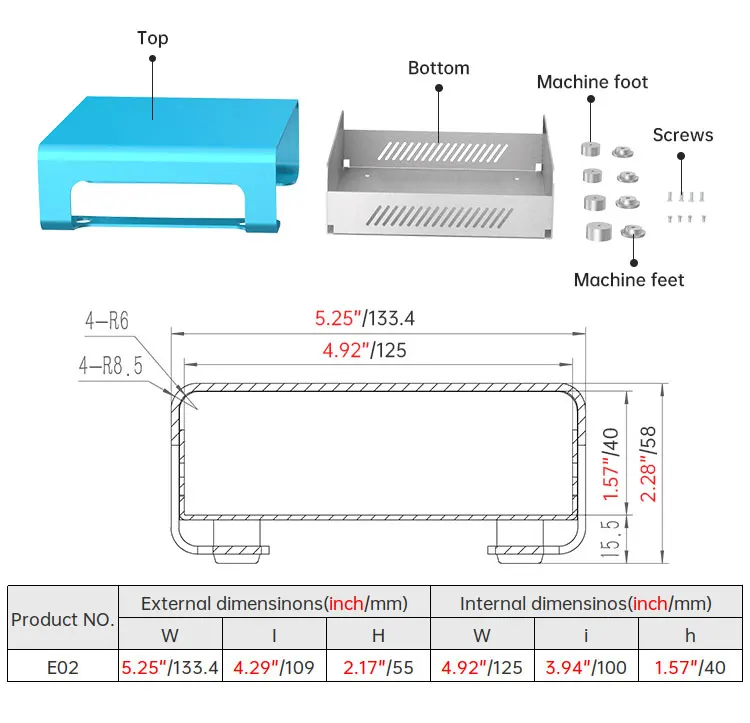 Top

Bottom

Machine foot

Screws

Machine feet

4-R6

4-R8.5

5.25"/133.4

4.92"/125

1.57"/40

2.28"/58

15.5

| Product NO. | External dimensinons(inch/mm) | | | Internal dimensinos(inch/mm) | | |
|---|---|---|---|---|---|---|
| | W | I | H | W | i | h |
| E02 | 5.25"/133.4 | 4.29"/109 | 2.17"/55 | 4.92"/125 | 3.94"/100 | 1.57"/40 |