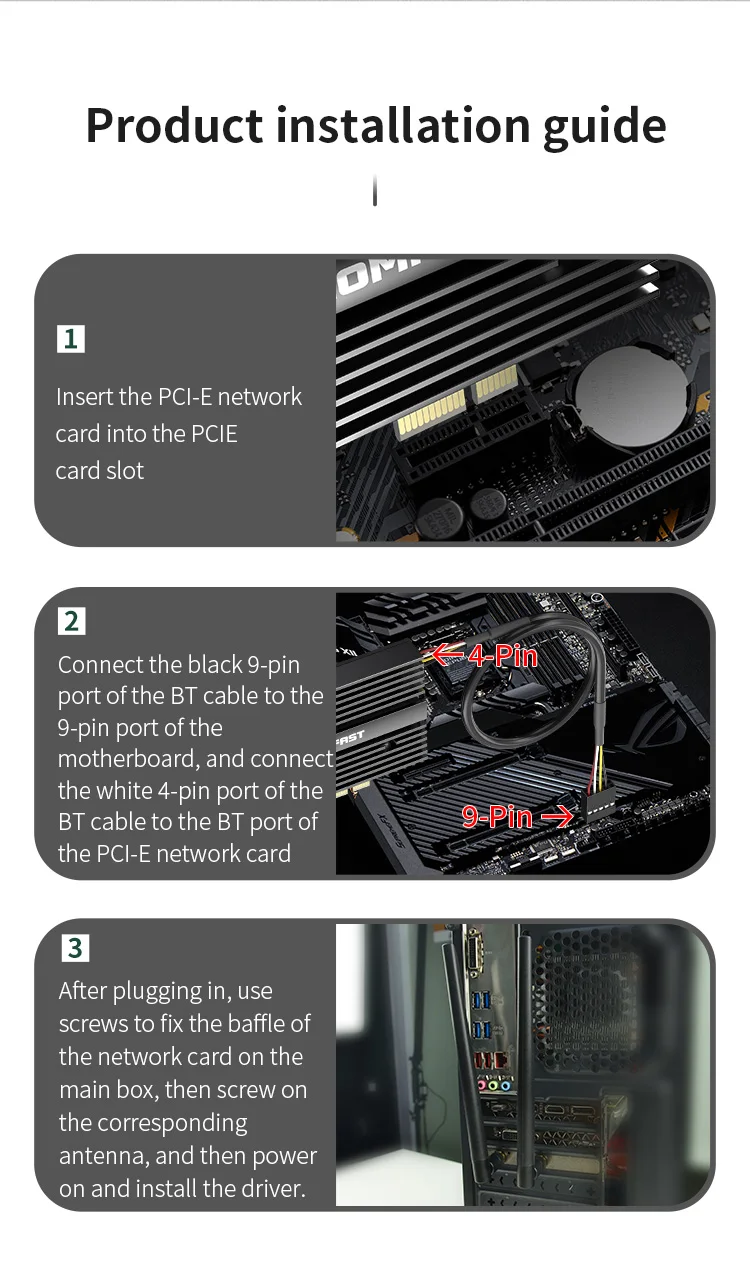 Product installation guide

1
Insert the PCI-E network card into the PCIE card slot

2
Connect the black 9-pin port of the BT cable to the 9-pin port of the motherboard, and connect the white 4-pin port of the BT cable to the BT port of the PCI-E network card

4-Pin

9-Pin

3
After plugging in, use screws to fix the baffle of the network card on the main box, then screw on the corresponding antenna, and then power on and install the driver.