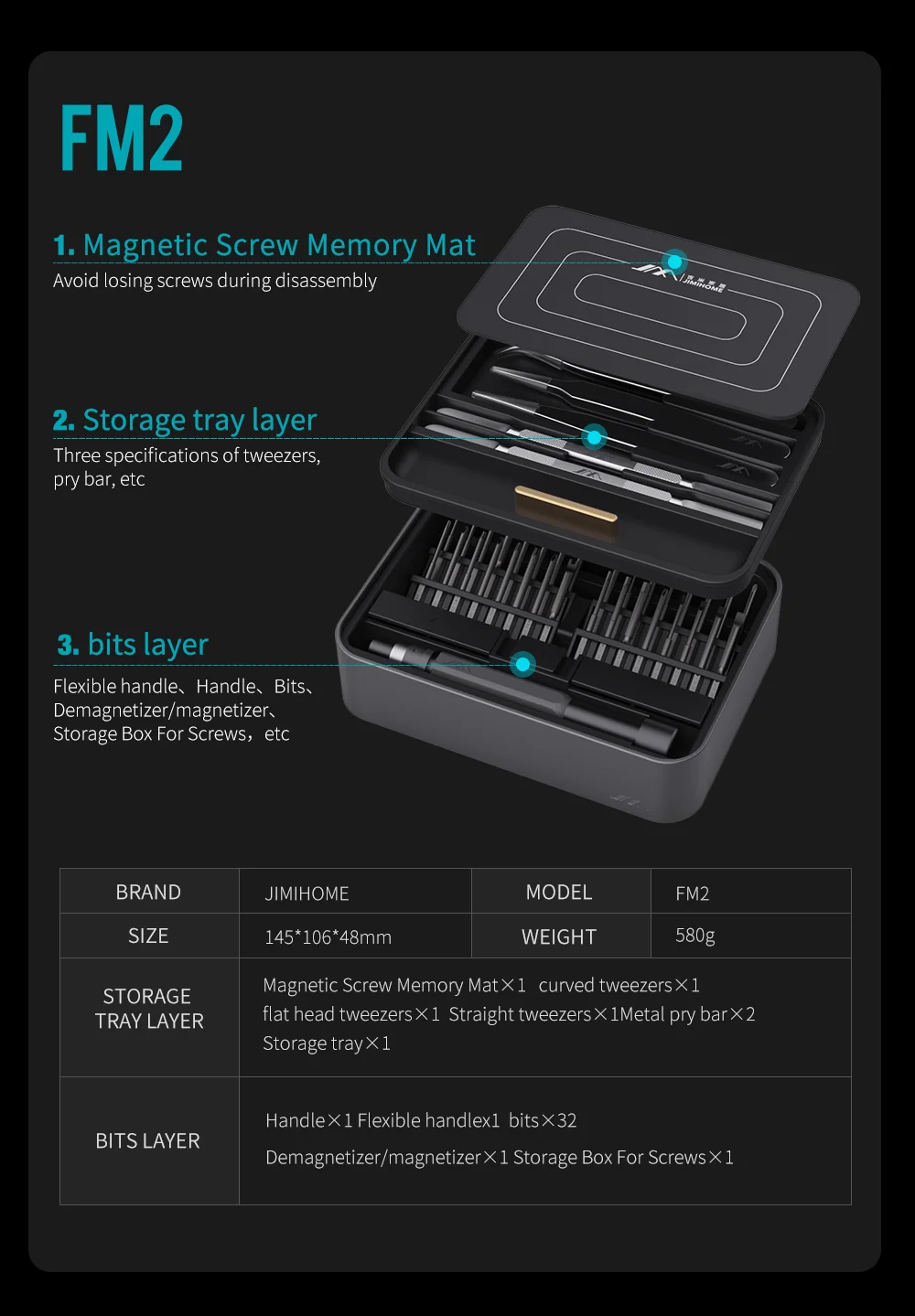 FM2

1. Magnetic Screw Memory Mat
Avoid losing screws during disassembly

JIMIHOME

2. Storage tray layer
Three specifications of tweezers, pry bar, etc

3. bits layer
Flexible handle、Handle、Bits、Demagnetizer/magnetizer、Storage Box For Screws，etc

| BRAND | JIMIHOME | MODEL | FM2 |
|---|---|---|---|
| SIZE | 145*106*48mm | WEIGHT | 580g |
| STORAGE TRAY LAYER | Magnetic Screw Memory Mat×1 curved tweezers×1 flat head tweezers×1 Straight tweezers×1Metal pry bar×2 Storage tray×1 | | |
| BITS LAYER | Handle×1 Flexible handlex1 bits×32 Demagnetizer/magnetizer×1 Storage Box For Screws×1 | | |