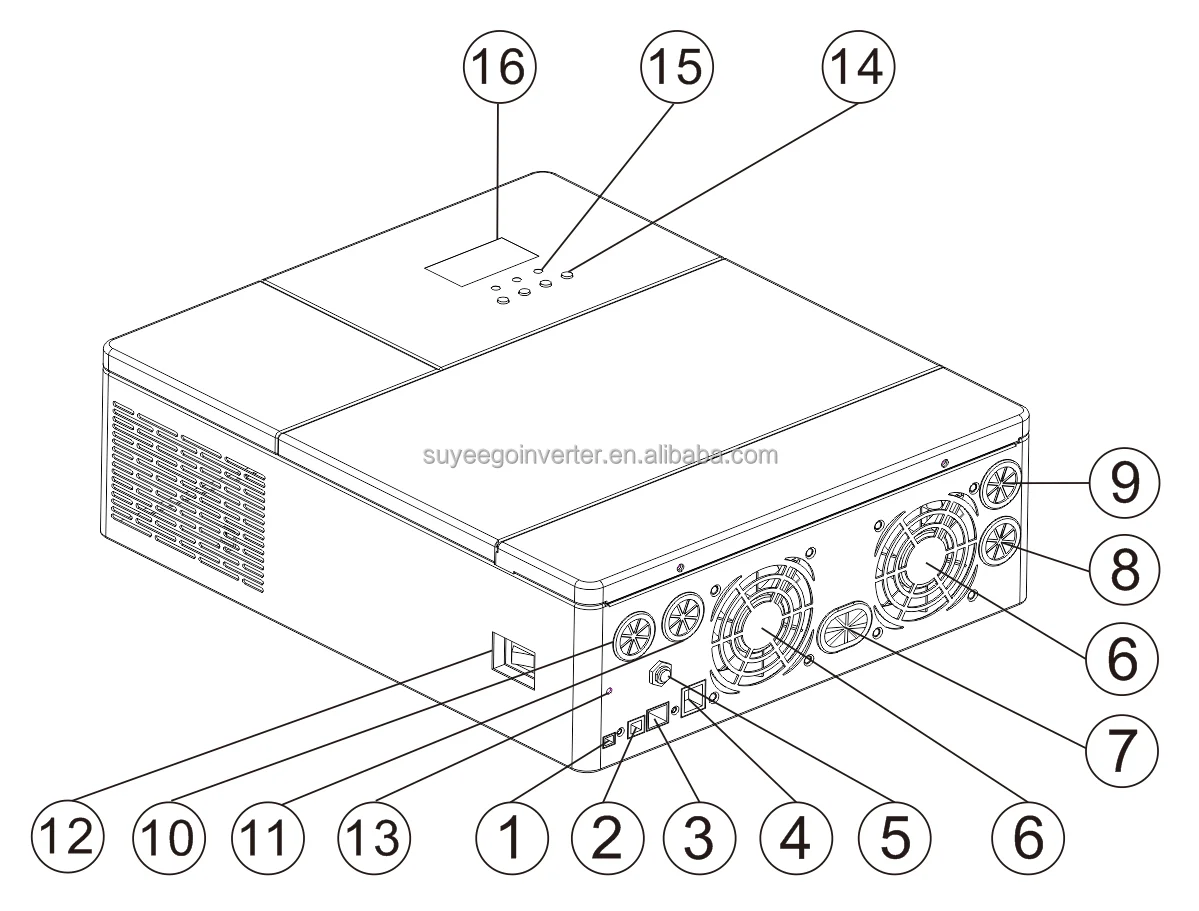 16
15
14
suyeegoinverter.en.alibaba.com
9
8
6
7
12
10
11
13
1
2
3
4
5
6