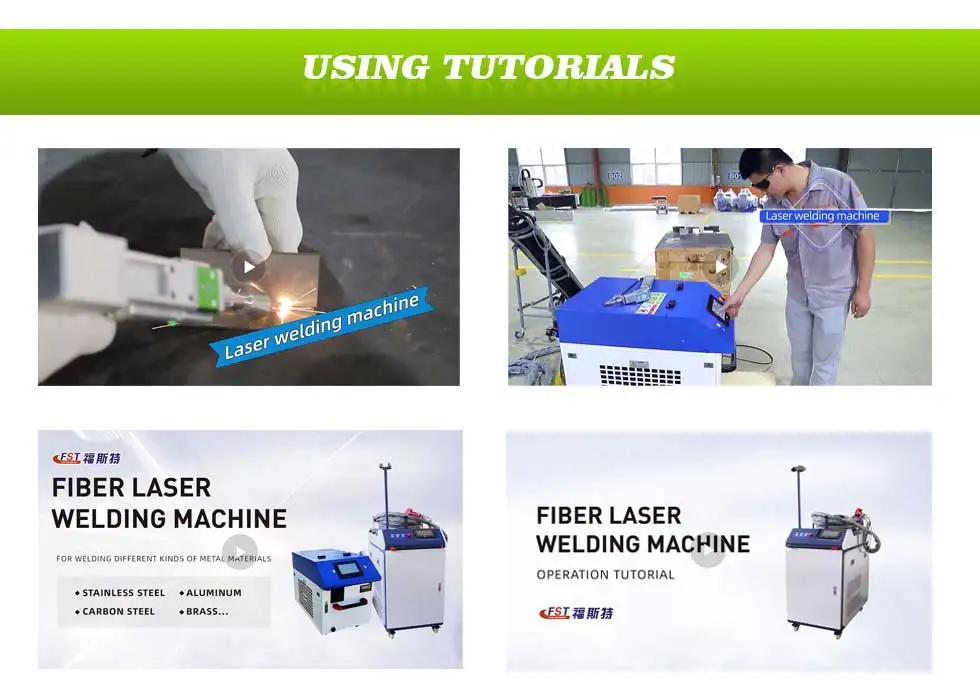 USING TUTORIALS

Laser welding machine

Laser welding machine

FST 福斯特
FIBER LASER WELDING MACHINE
FOR WELDING DIFFERENT KINDS OF METAL MATERIALS
◆ STAINLESS STEEL ◆ ALUMINUM
◆ CARBON STEEL ◆ BRASS...

FIBER LASER WELDING MACHINE
OPERATION TUTORIAL
FST 福斯特