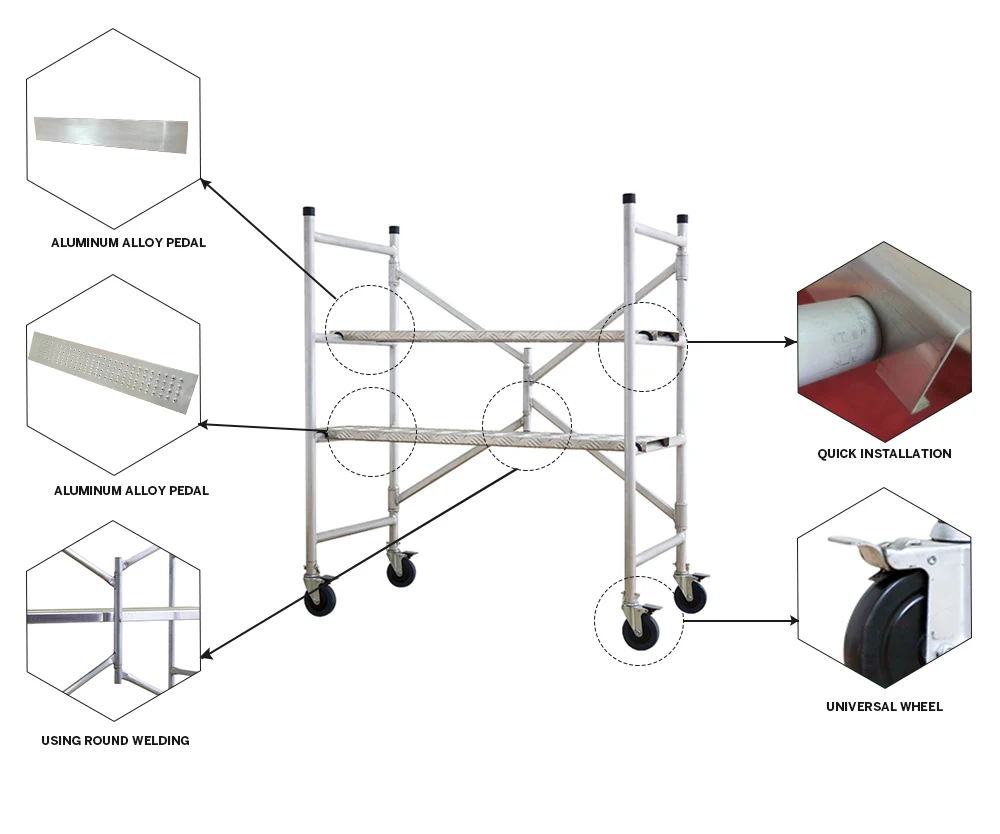 ALUMINUM ALLOY PEDAL

ALUMINUM ALLOY PEDAL

USING ROUND WELDING

QUICK INSTALLATION

UNIVERSAL WHEEL