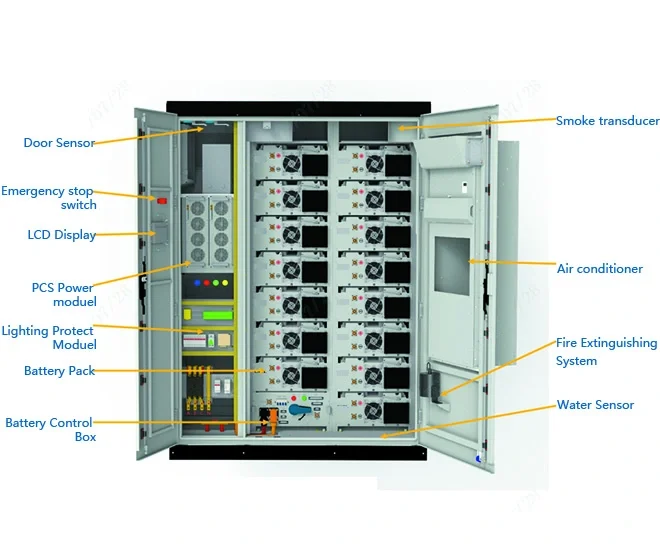 Door Sensor

Emergency stop switch

LCD Display

PCS Power moduel

Lighting Protect Moduel

Battery Pack

Battery Control Box

Smoke transducer

Air conditioner

Fire Extinguishing System

Water Sensor