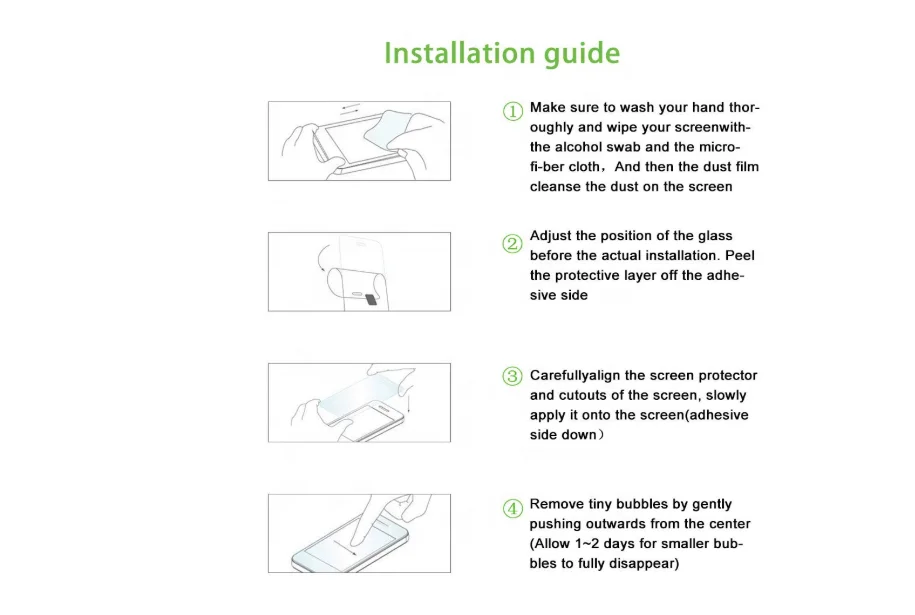 Installation guide

① Make sure to wash your hand thoroughly and wipe your screenwith-the alcohol swab and the micro-fi-ber cloth，And then the dust film cleanse the dust on the screen

② Adjust the position of the glass before the actual installation. Peel the protective layer off the adhesive side

③ Carefullyalign the screen protector and cutouts of the screen, slowly apply it onto the screen(adhesive side down）

④ Remove tiny bubbles by gently pushing outwards from the center (Allow 1~2 days for smaller bubbles to fully disappear)