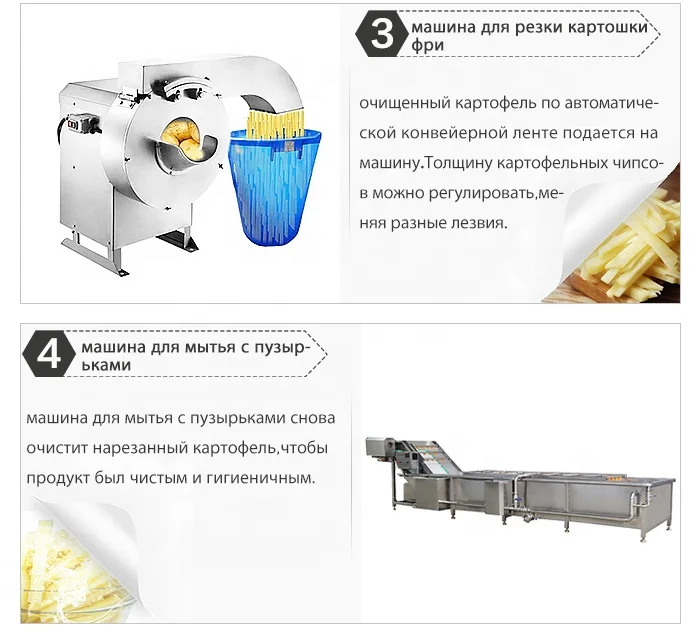 3 машина для резки картошки фри

очищенный картофель по автоматической конвейерной ленте подается на машину.Толщину картофельных чипсов можно регулировать,меняя разные лезвия.

4 машина для мытья с пузырьками

машина для мытья с пузырьками снова очистит нарезанный картофель,чтобы продукт был чистым и гигиеничным.