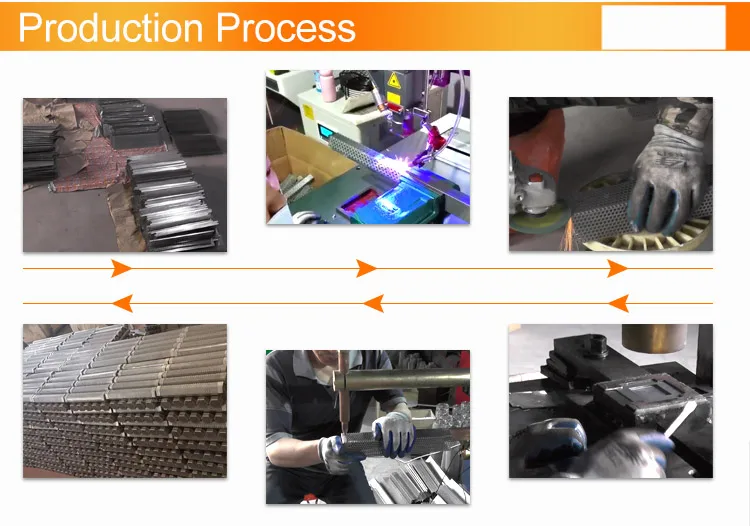 Production Process