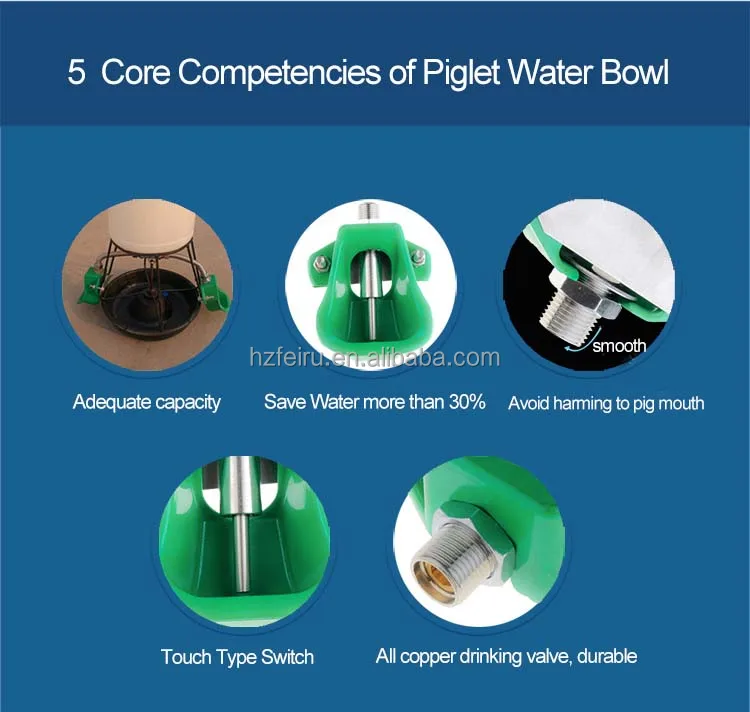 5 Core Competencies of Piglet Water Bowl

smooth

hzfeiru.en.alibaba.com

Adequate capacity

Save Water more than 30%

Avoid harming to pig mouth

Touch Type Switch

All copper drinking valve, durable