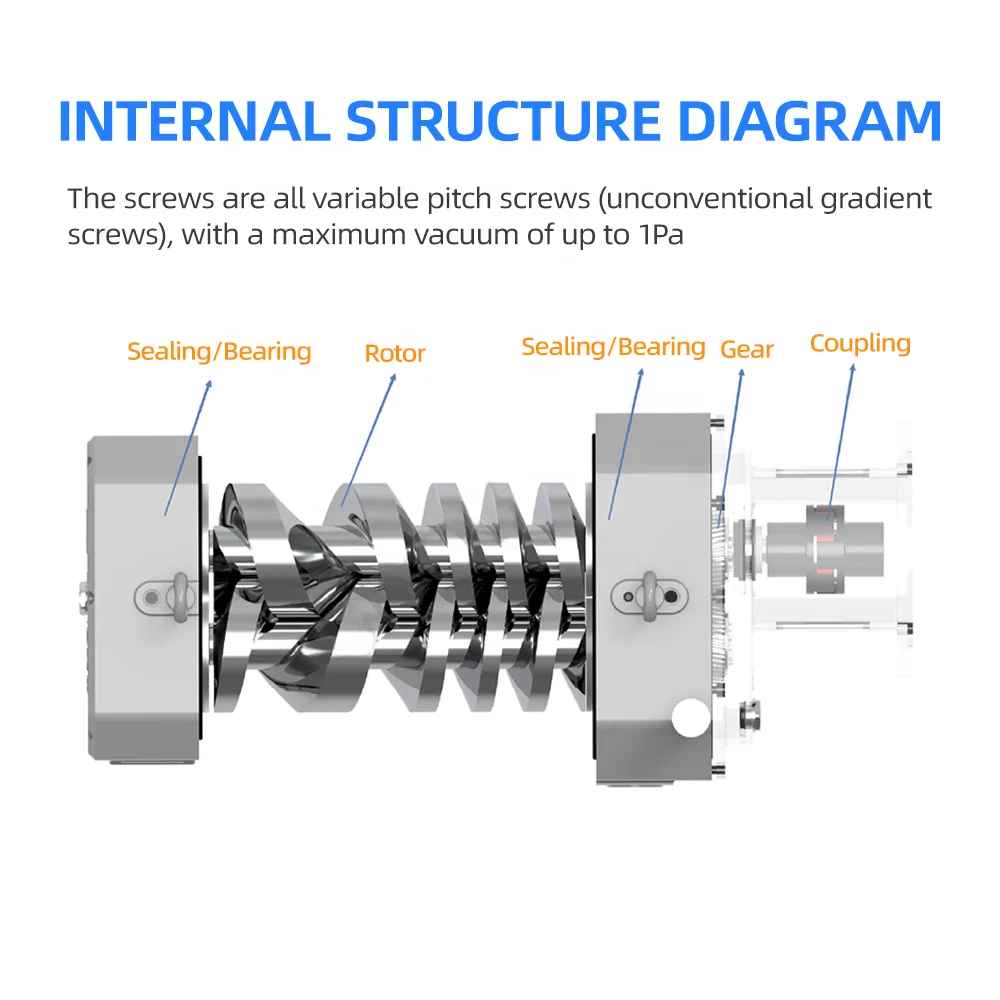 INTERNAL STRUCTURE DIAGRAM

The screws are all variable pitch screws (unconventional gradient screws), with a maximum vacuum of up to 1Pa

Sealing/Bearing
Rotor
Sealing/Bearing
Gear
Coupling