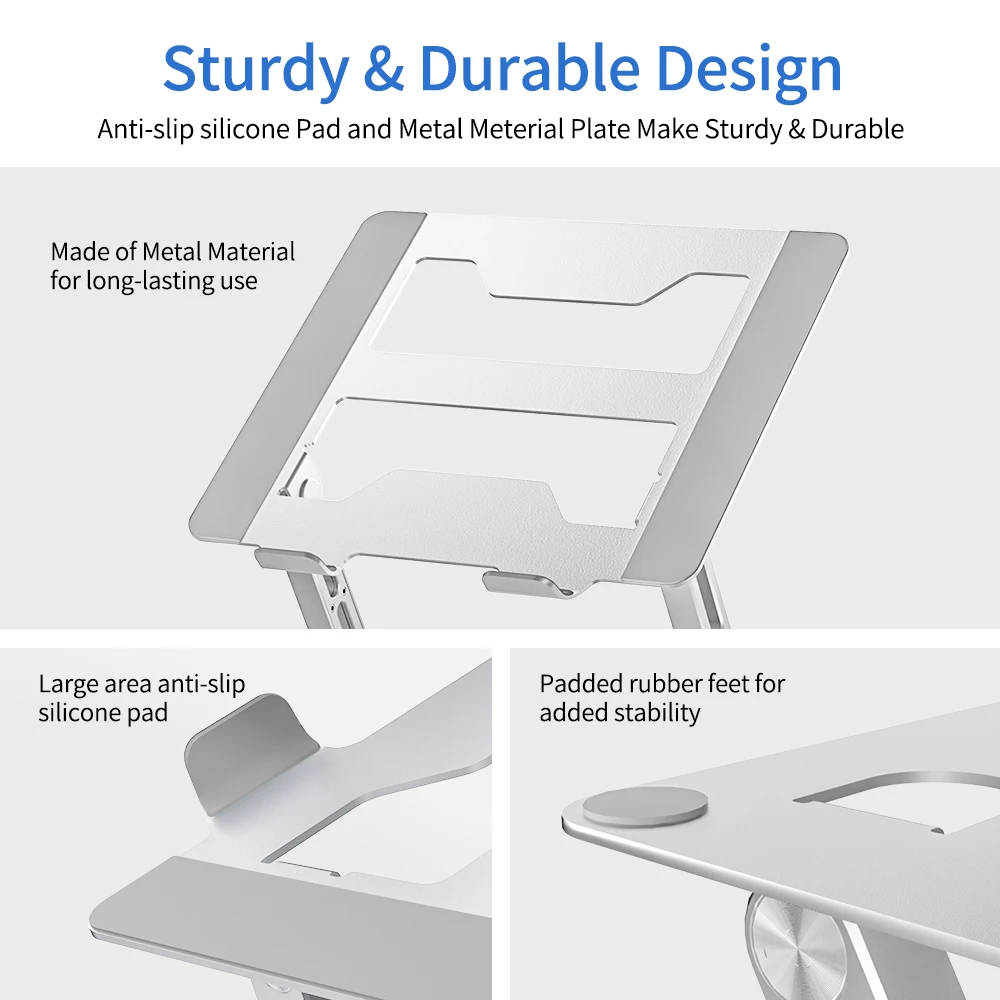 Sturdy & Durable Design

Anti-slip silicone Pad and Metal Meterial Plate Make Sturdy & Durable

Made of Metal Material for long-lasting use

Large area anti-slip silicone pad

Padded rubber feet for added stability