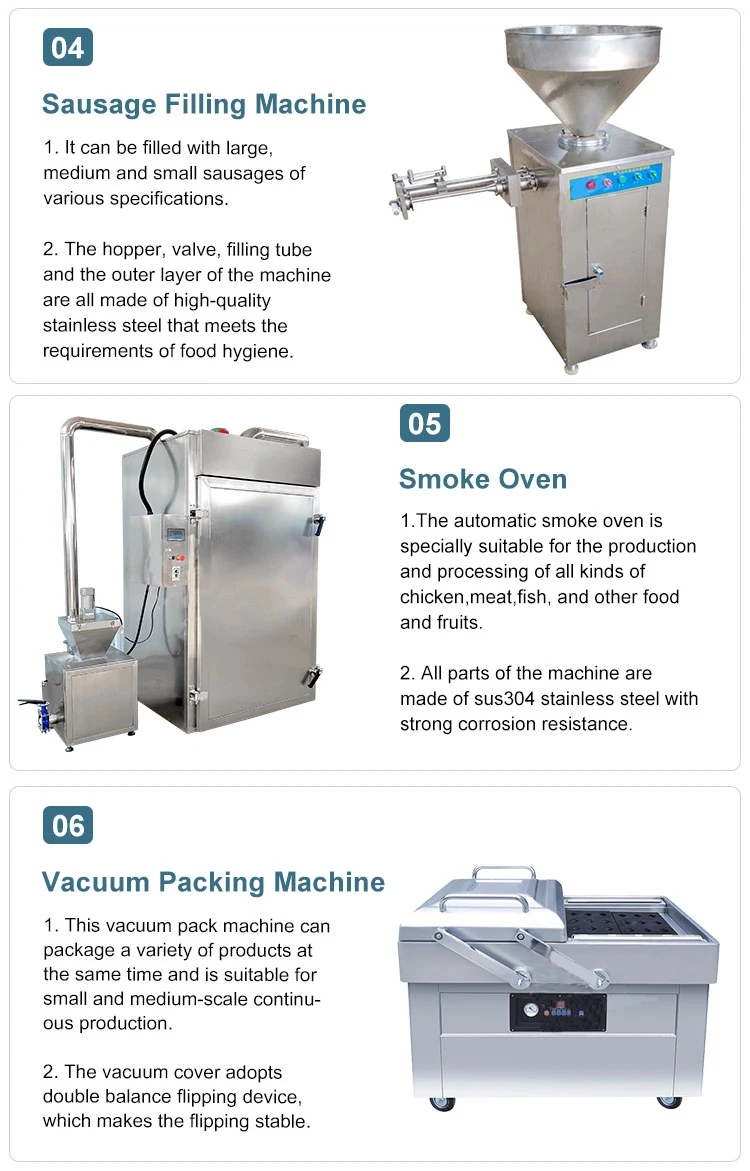 04

Sausage Filling Machine

1. It can be filled with large, medium and small sausages of various specifications.

2. The hopper, valve, filling tube and the outer layer of the machine are all made of high-quality stainless steel that meets the requirements of food hygiene.

05

Smoke Oven

1.The automatic smoke oven is specially suitable for the production and processing of all kinds of chicken,meat,fish, and other food and fruits.

2. All parts of the machine are made of sus304 stainless steel with strong corrosion resistance.

06

Vacuum Packing Machine

1. This vacuum pack machine can package a variety of products at the same time and is suitable for small and medium-scale continuous production.

2. The vacuum cover adopts double balance flipping device, which makes the flipping stable.