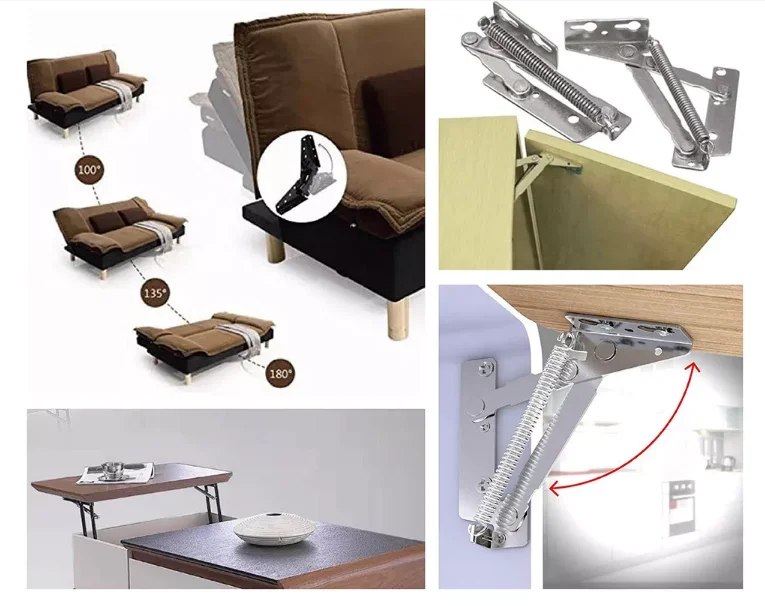 100°

135°

180°