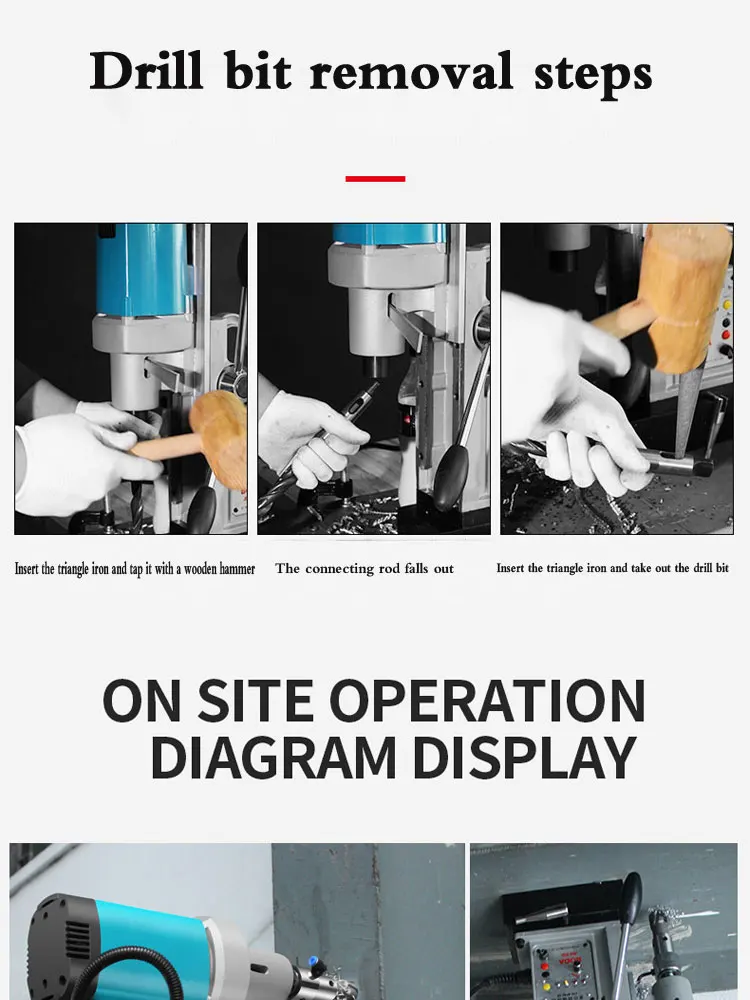 Drill bit removal steps

Insert the triangle iron and tap it with a wooden hammer

The connecting rod falls out

Insert the triangle iron and take out the drill bit

ON SITE OPERATION DIAGRAM DISPLAY