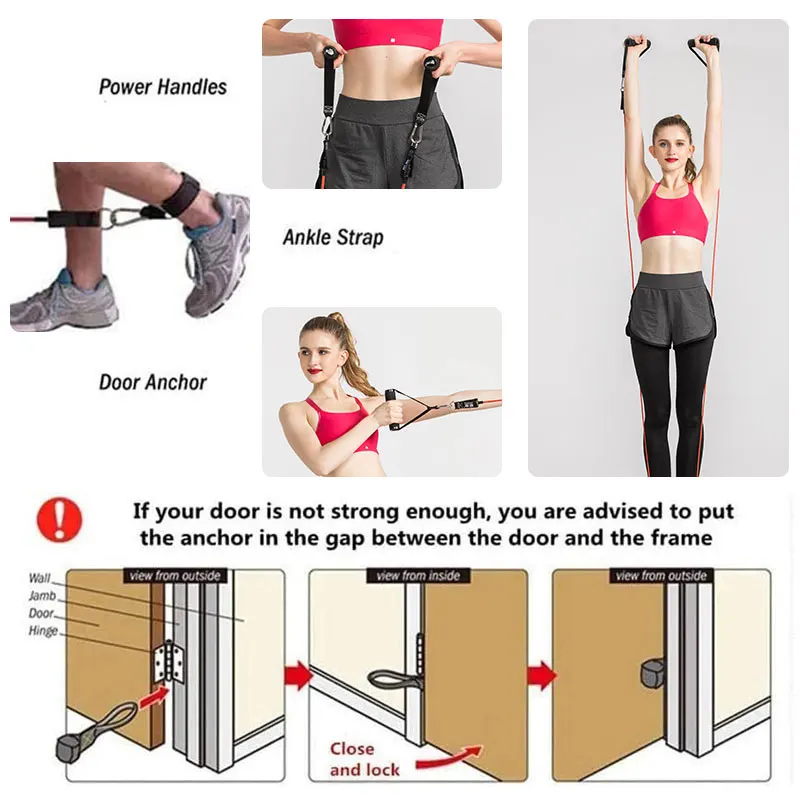 Power Handles

Ankle Strap

Door Anchor

If your door is not strong enough, you are advised to put the anchor in the gap between the door and the frame

view from outside

Wall
Jamb
Door
Hinge

view from inside

Close and lock

view from outside