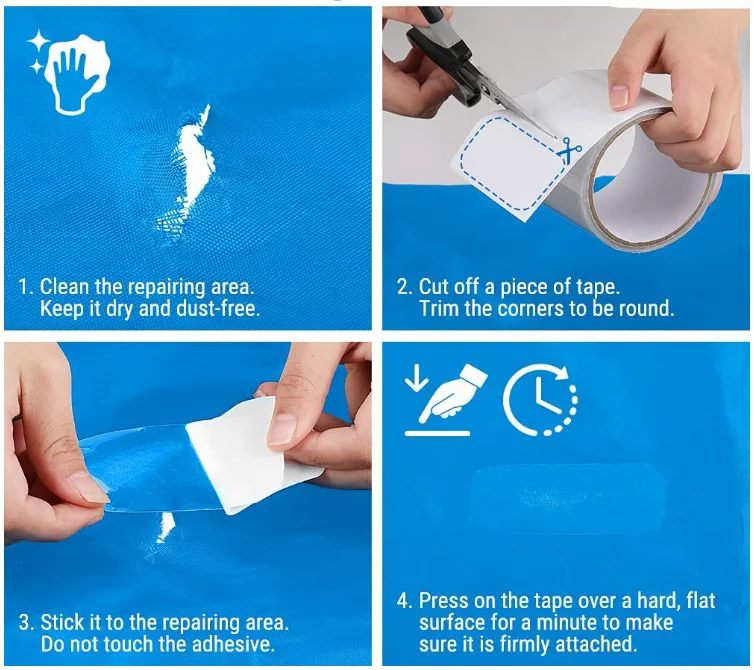 1. Clean the repairing area.
Keep it dry and dust-free.

2. Cut off a piece of tape.
Trim the corners to be round.

3. Stick it to the repairing area.
Do not touch the adhesive.

4. Press on the tape over a hard, flat surface for a minute to make sure it is firmly attached.