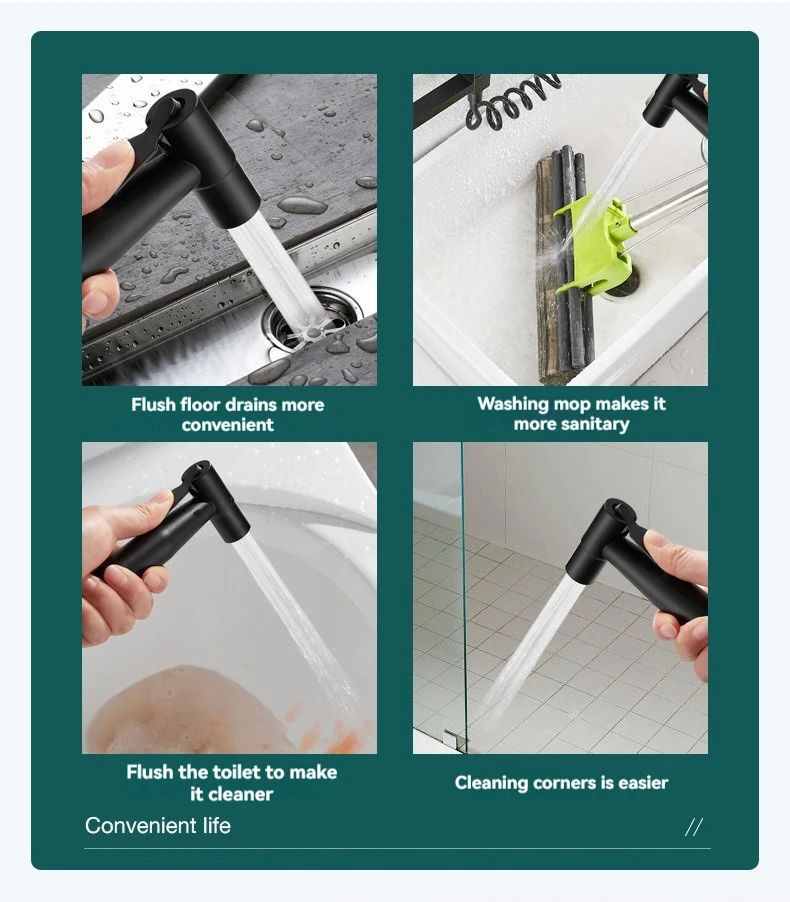 Flush floor drains more convenient

Washing mop makes it more sanitary

Flush the toilet to make it cleaner

Cleaning corners is easier

Convenient life

//