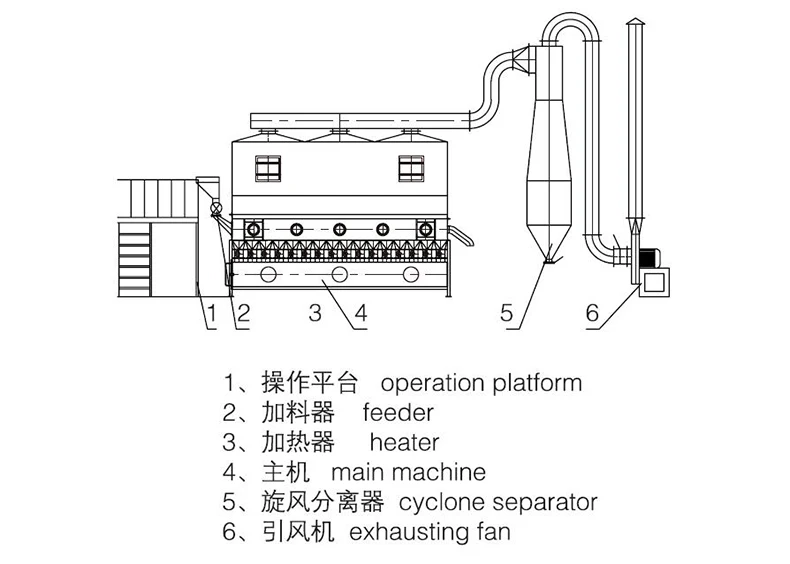 1 2 3 4 5 6

1、操作平台 operation platform
2、加料器 feeder
3、加热器 heater
4、主机 main machine
5、旋风分离器 cyclone separator
6、引风机 exhausting fan