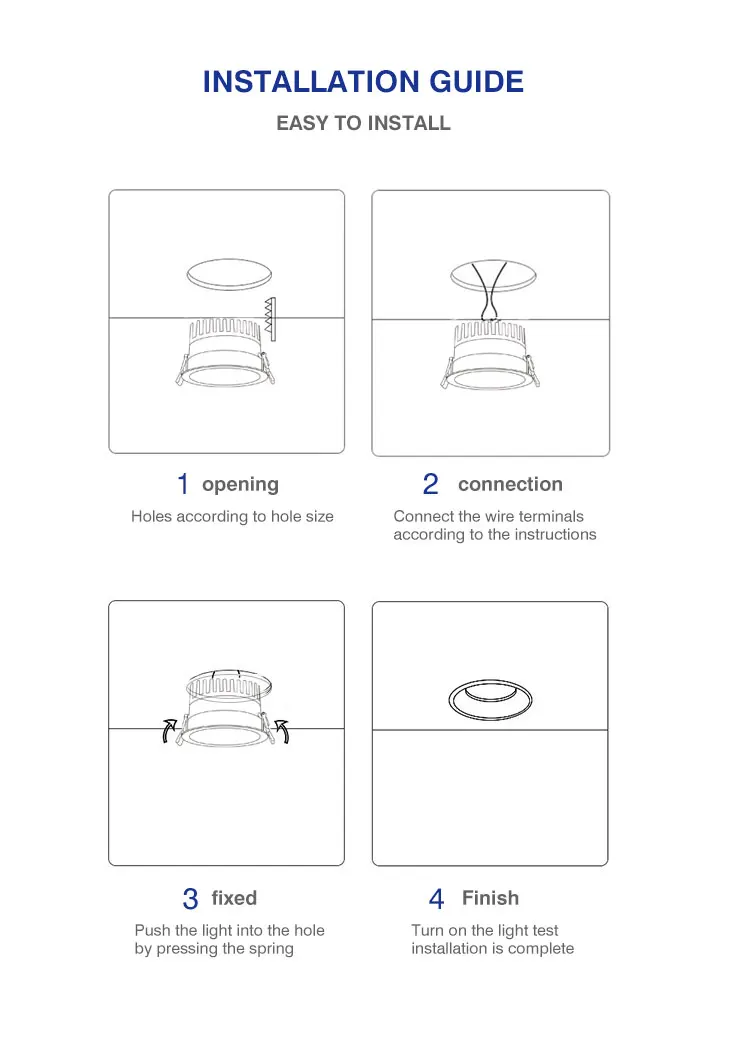 INSTALLATION GUIDE

EASY TO INSTALL

1 opening

Holes according to hole size

2 connection

Connect the wire terminals according to the instructions

3 fixed

Push the light into the hole by pressing the spring

4 Finish

Turn on the light test installation is complete