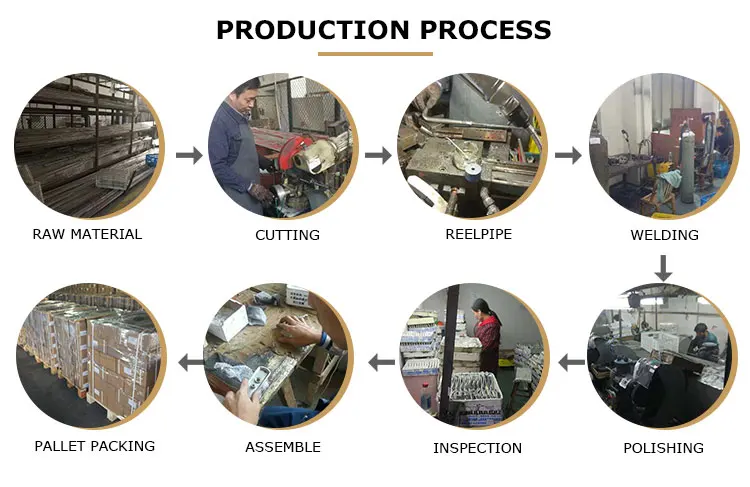 PRODUCTION PROCESS

RAW MATERIAL

CUTTING

REELPIPE

WELDING

POLISHING

INSPECTION

ASSEMBLE

PALLET PACKING