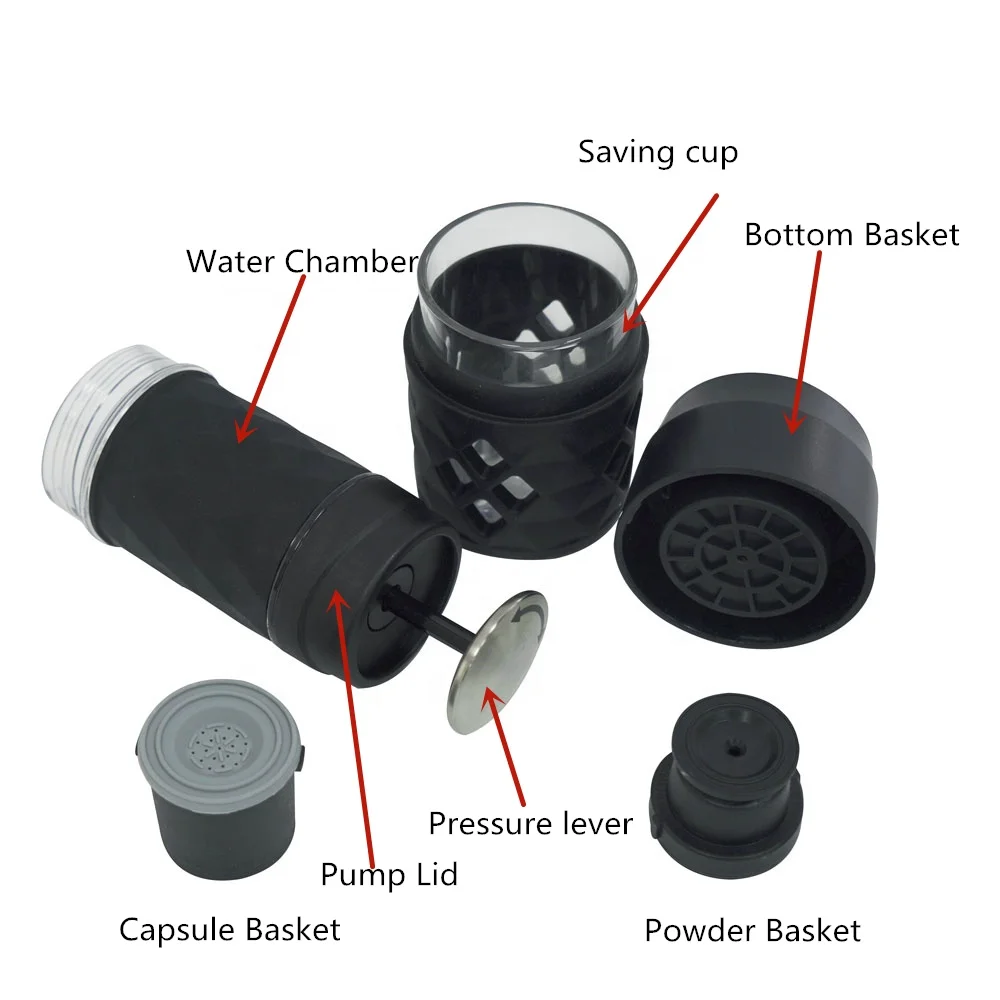 Saving cup

Bottom Basket

Water Chamber

Pressure lever

Pump Lid

Capsule Basket

Powder Basket