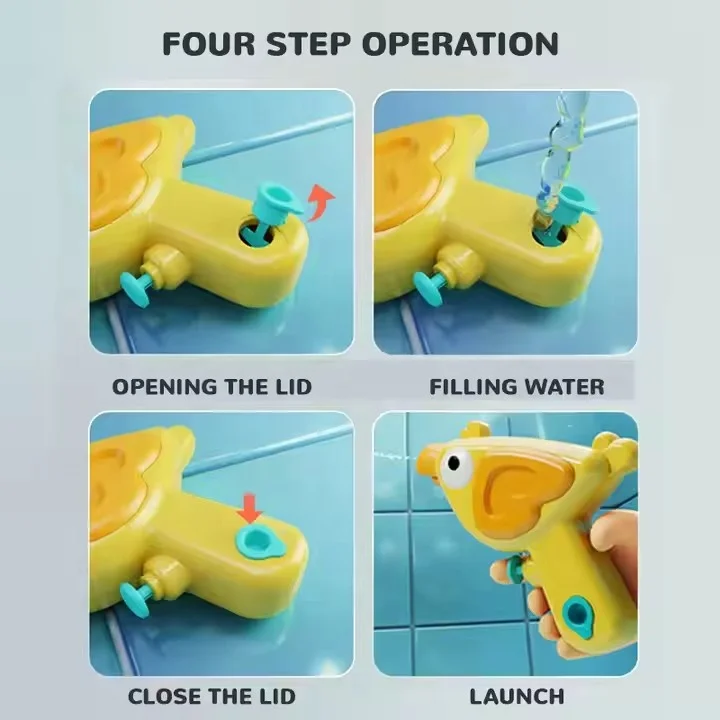 FOUR STEP OPERATION

OPENING THE LID

FILLING WATER

CLOSE THE LID

LAUNCH