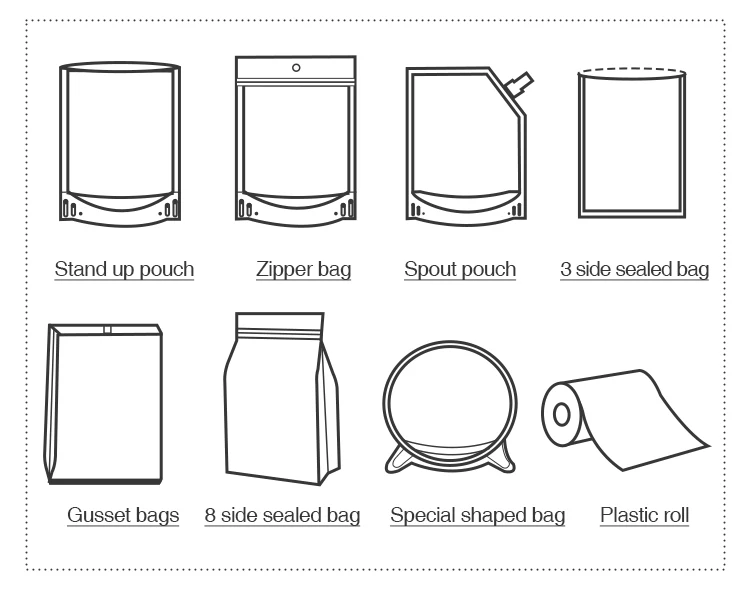 Stand up pouch

Zipper bag

Spout pouch

3 side sealed bag

Gusset bags

8 side sealed bag

Special shaped bag

Plastic roll