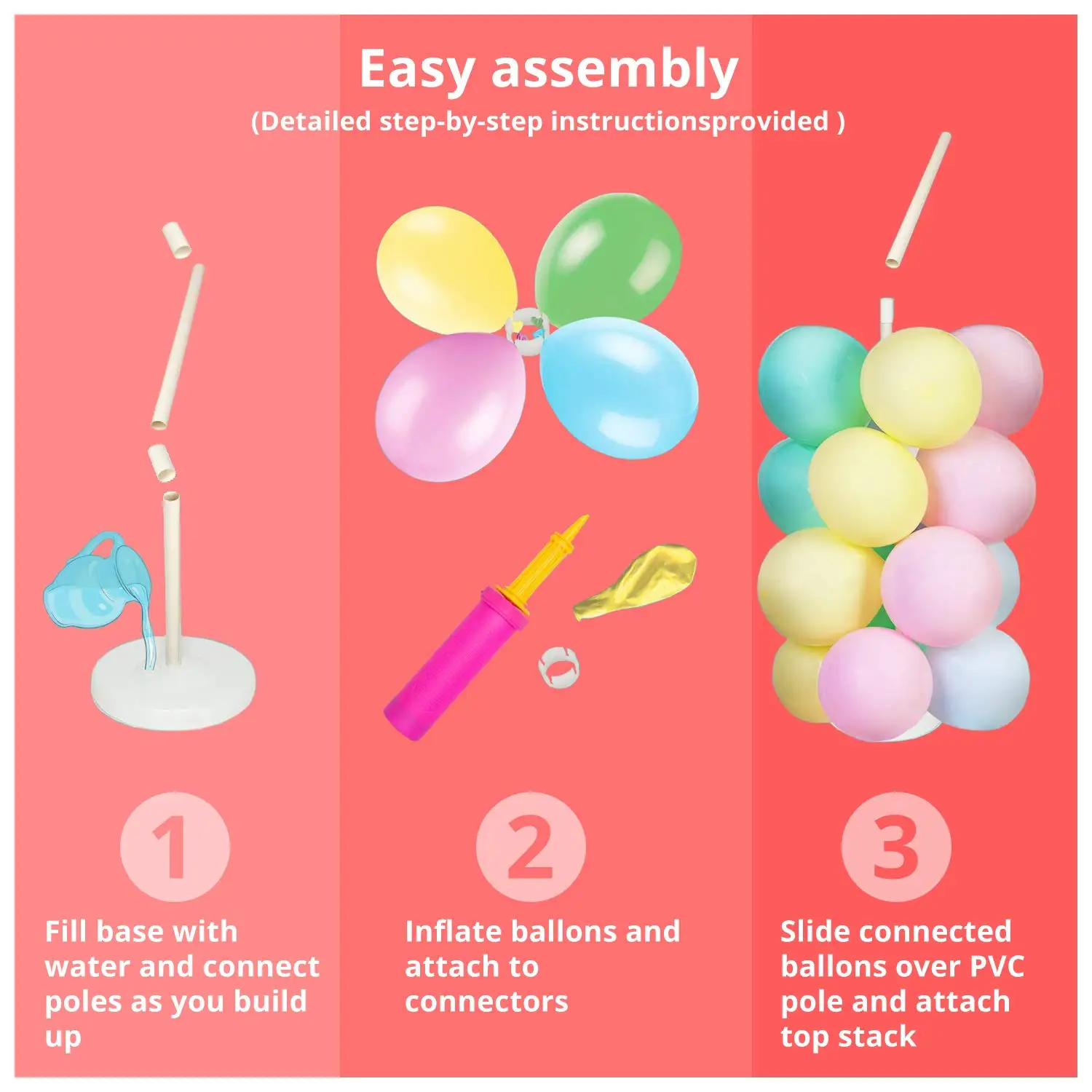 Easy assembly
(Detailed step-by-step instructionsprovided )

1
Fill base with water and connect poles as you build up

2
Inflate ballons and attach to connectors

3
Slide connected ballons over PVC pole and attach top stack