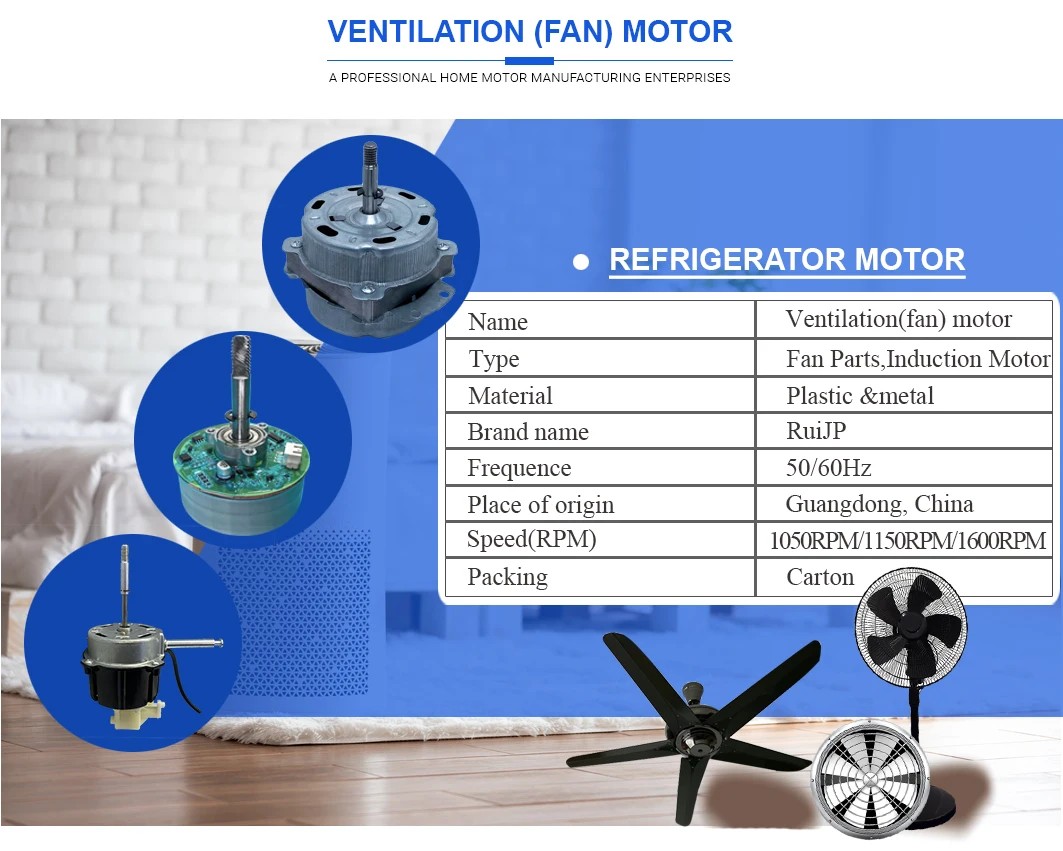 VENTILATION (FAN) MOTOR

A PROFESSIONAL HOME MOTOR MANUFACTURING ENTERPRISES

REFRIGERATOR MOTOR

| Name | Ventilation(fan) motor |
|---|---|
| Type | Fan Parts,Induction Motor |
| Material | Plastic &metal |
| Brand name | RuiJP |
| Frequence | 50/60Hz |
| Place of origin | Guangdong, China |
| Speed(RPM) | 1050RPM/1150RPM/1600RPM |
| Packing | Carton |