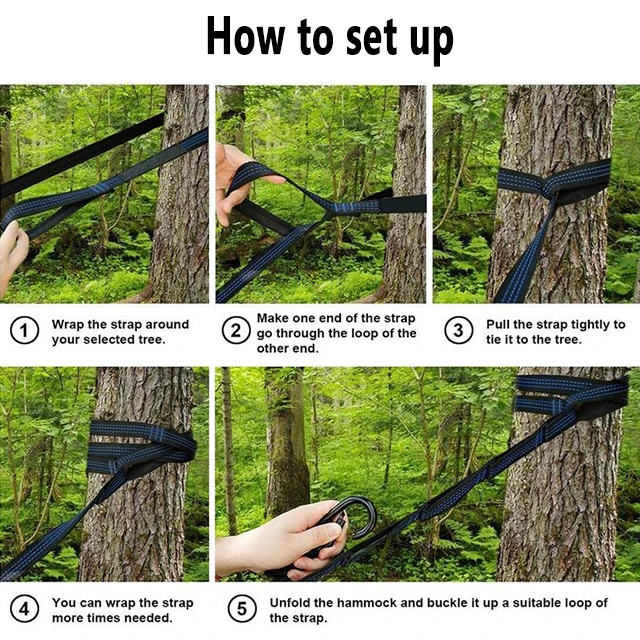 How to set up

① Wrap the strap around your selected tree.

② Make one end of the strap go through the loop of the other end.

③ Pull the strap tightly to tie it to the tree.

④ You can wrap the strap more times needed.

⑤ Unfold the hammock and buckle it up a suitable loop of the strap.