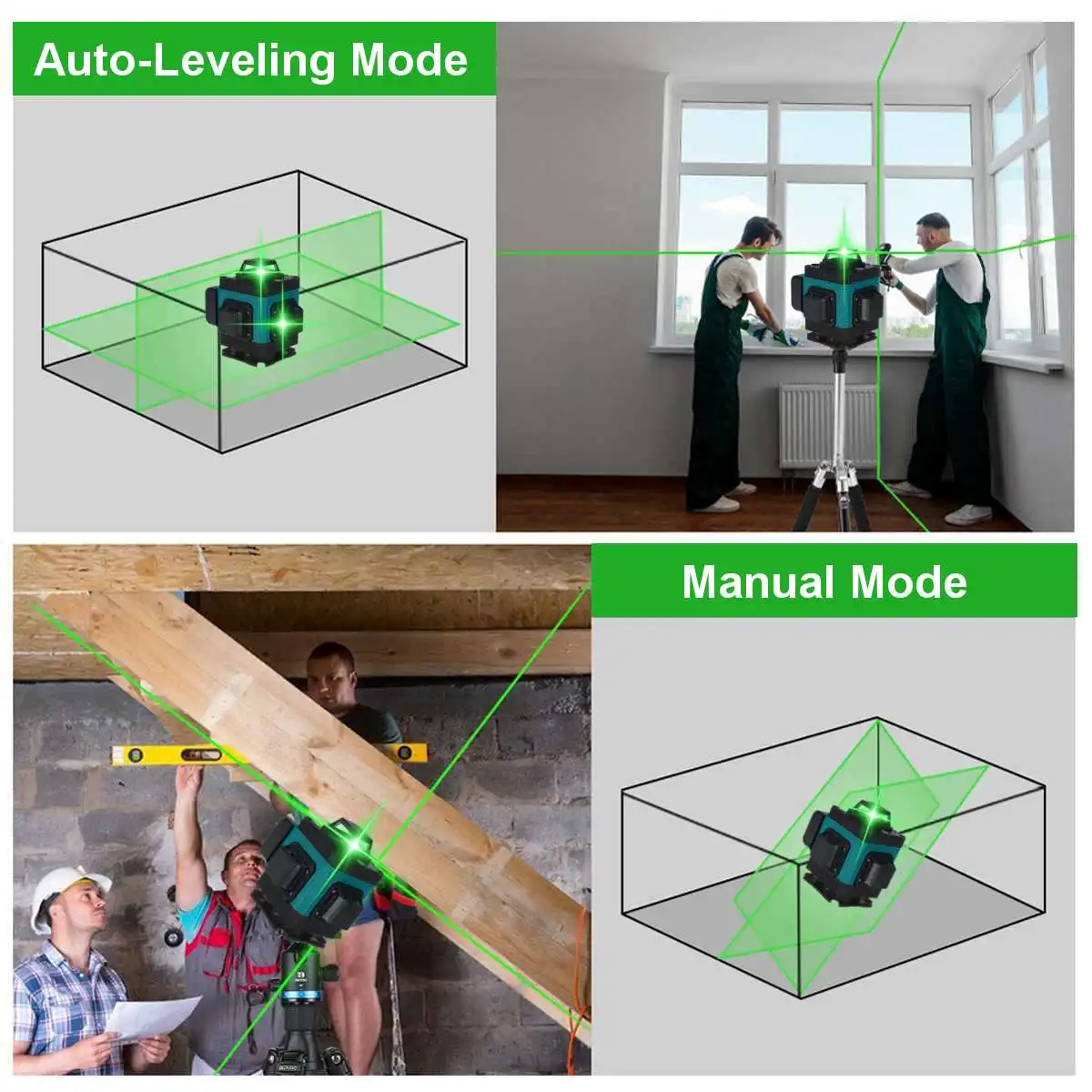 Auto-Leveling Mode

Manual Mode