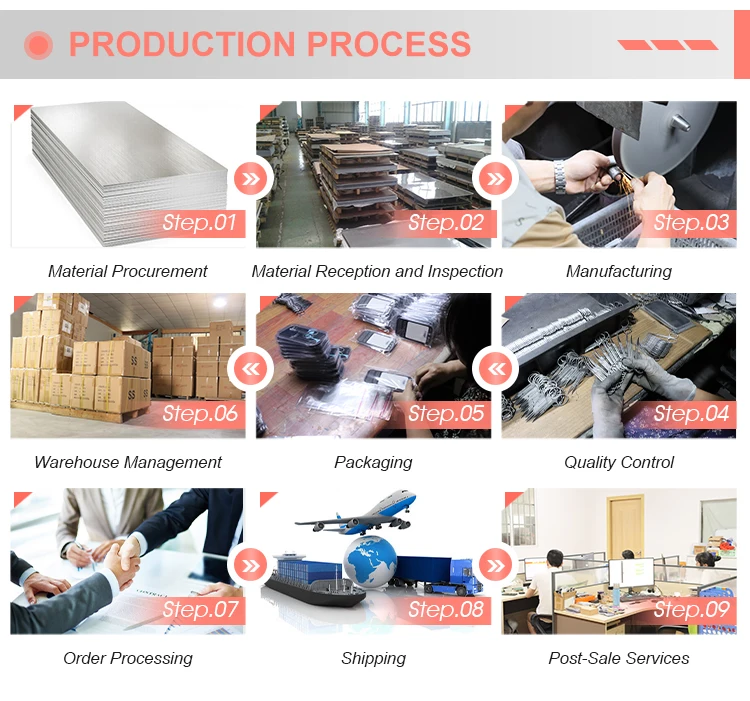 PRODUCTION PROCESS

Step.01
Material Procurement

Step.02
Material Reception and Inspection

Step.03
Manufacturing

Step.06
Warehouse Management

Step.05
Packaging

Step.04
Quality Control

Step.07
Order Processing

Step.08
Shipping

Step.09
Post-Sale Services