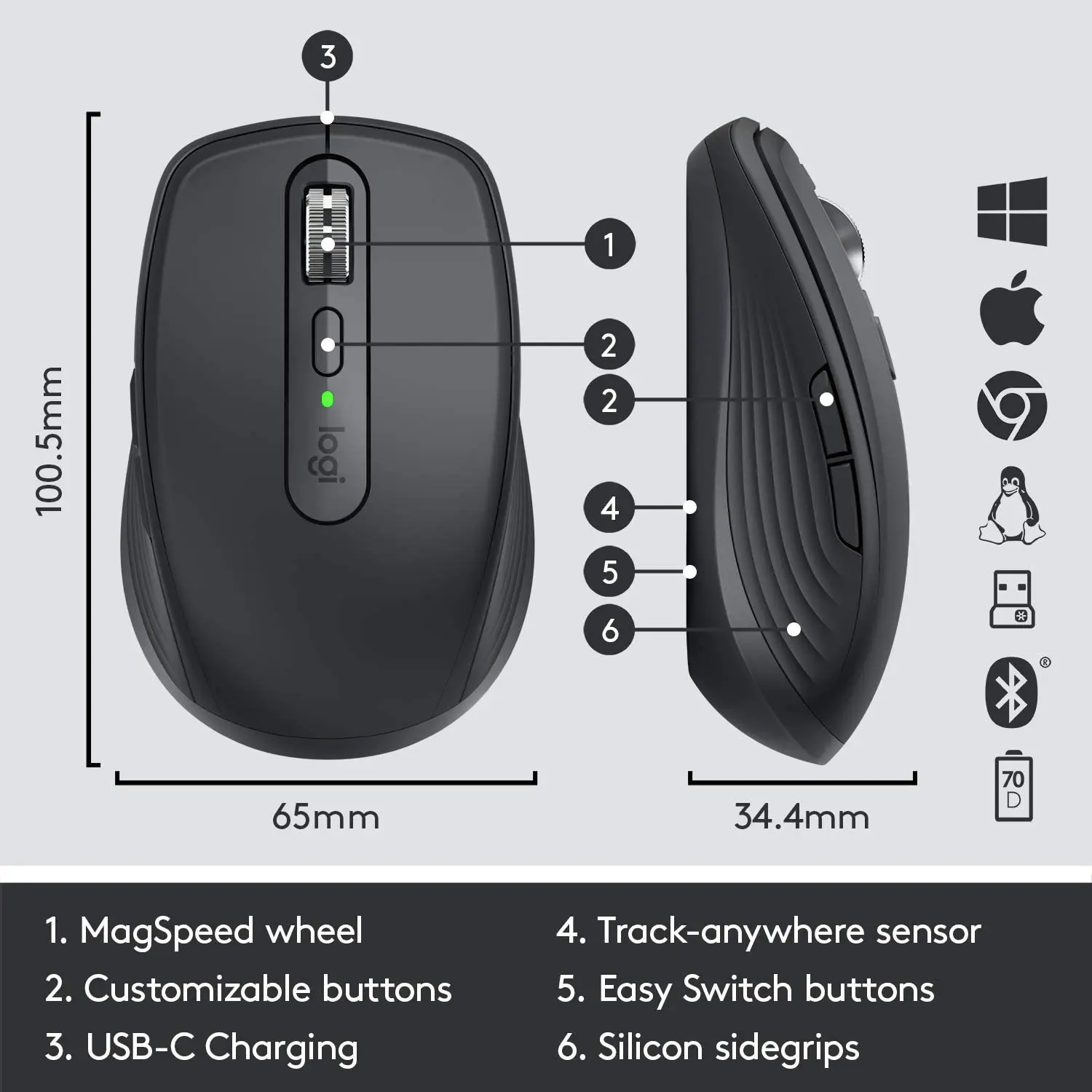 3

1

2

2

4

5

6

logi

100.5mm

65mm

34.4mm

®

70
D

1. MagSpeed wheel

2. Customizable buttons

3. USB-C Charging

4. Track-anywhere sensor

5. Easy Switch buttons

6. Silicon sidegrips