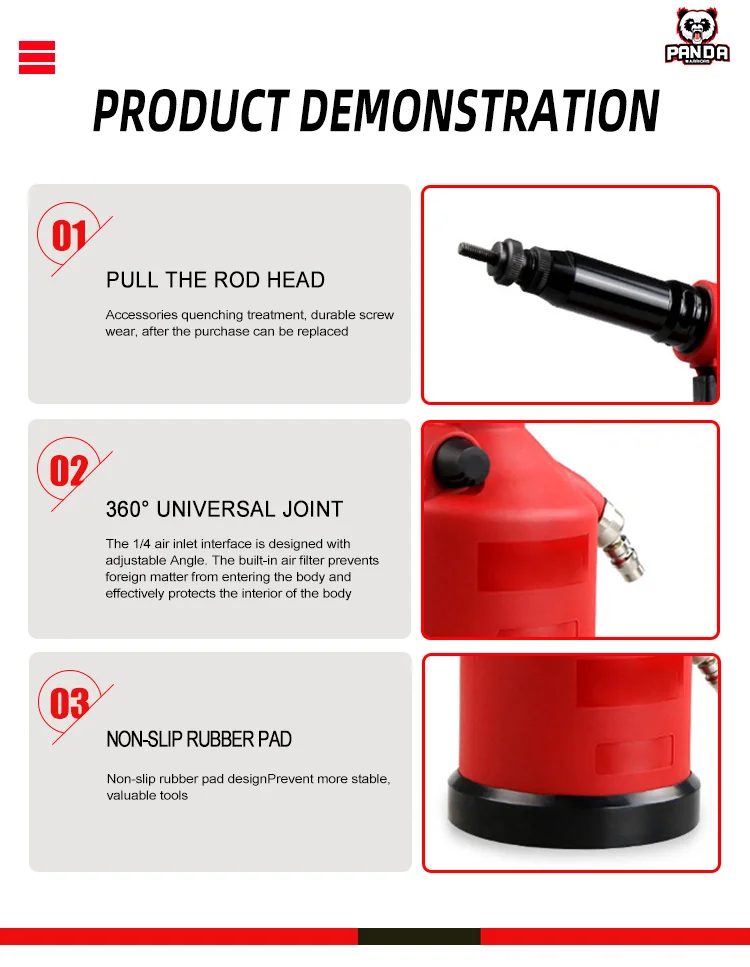 PANDA
WARRIORS

PRODUCT DEMONSTRATION

01

PULL THE ROD HEAD

Accessories quenching treatment, durable screw wear, after the purchase can be replaced

02

360° UNIVERSAL JOINT

The 1/4 air inlet interface is designed with adjustable Angle. The built-in air filter prevents foreign matter from entering the body and effectively protects the interior of the body

03

NON-SLIP RUBBER PAD

Non-slip rubber pad designPrevent more stable, valuable tools