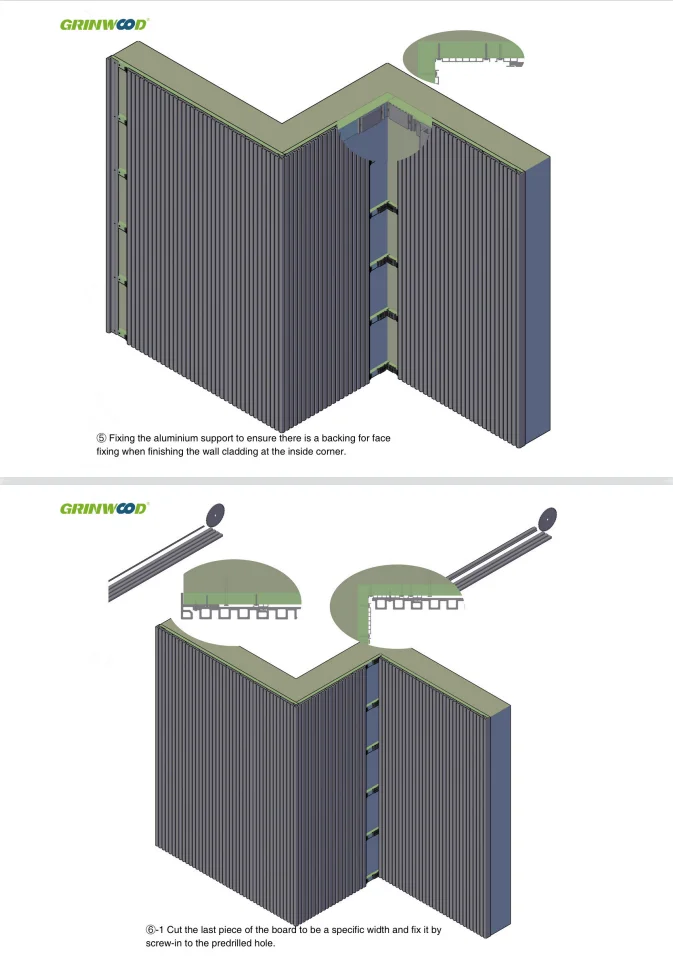 GRINWOOD

⑤ Fixing the aluminium support to ensure there is a backing for face fixing when finishing the wall cladding at the inside corner.

GRINWOOD

⑥-1 Cut the last piece of the board to be a specific width and fix it by screw-in to the predrilled hole.