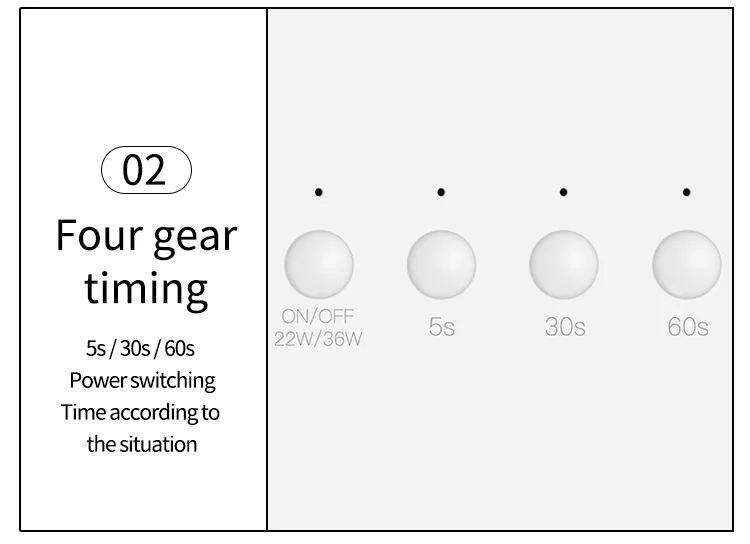 02

Four gear timing

5s / 30s / 60s
Power switching
Time according to
the situation

ON/OFF
22W/36W

5s

30s

60s