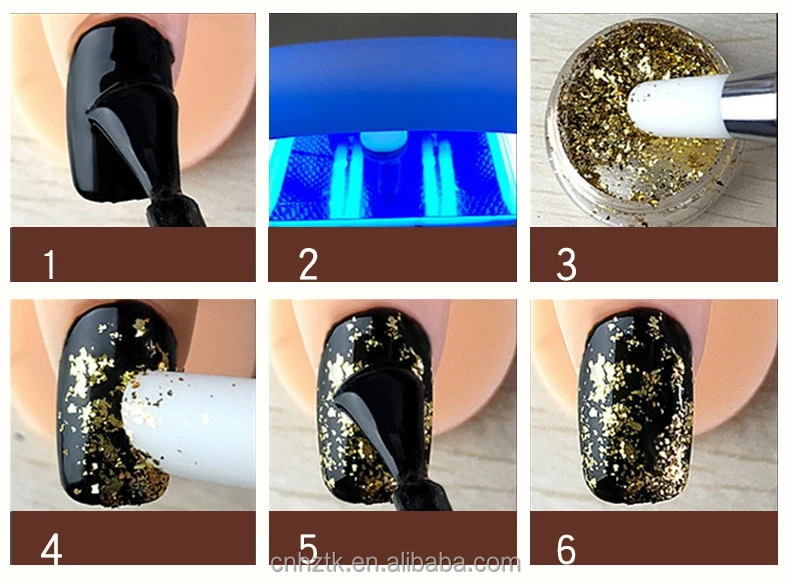 1
2
3
4
5
6
cnhztk.en.alibaba.com