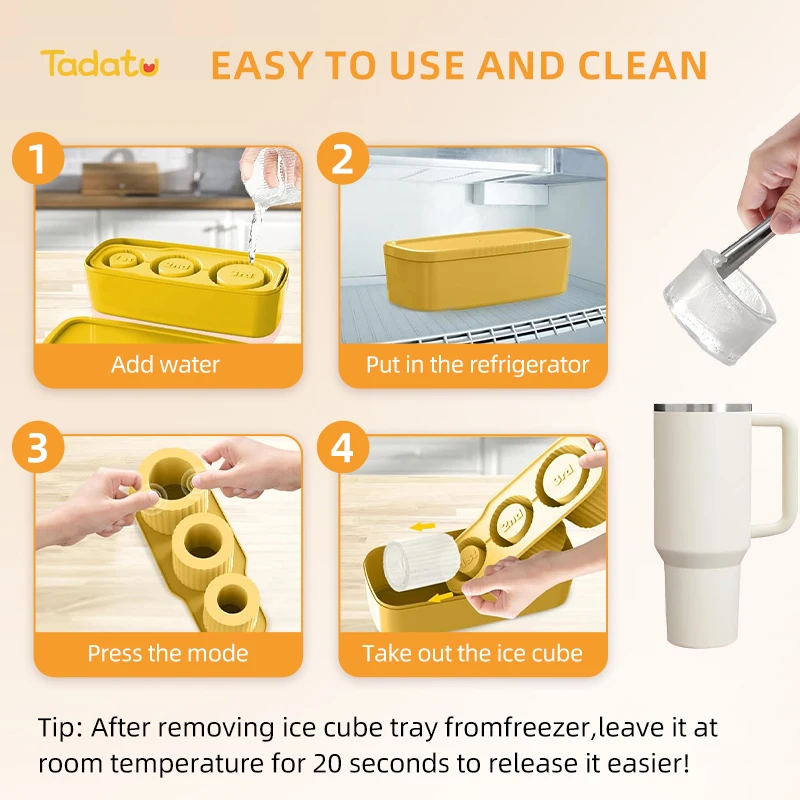 Tadatu

EASY TO USE AND CLEAN

1

1st 2nd 3rd

Add water

2

Put in the refrigerator

3

Press the mode

4

3rd 2nd 1st

Take out the ice cube

Tip: After removing ice cube tray fromfreezer,leave it at room temperature for 20 seconds to release it easier!