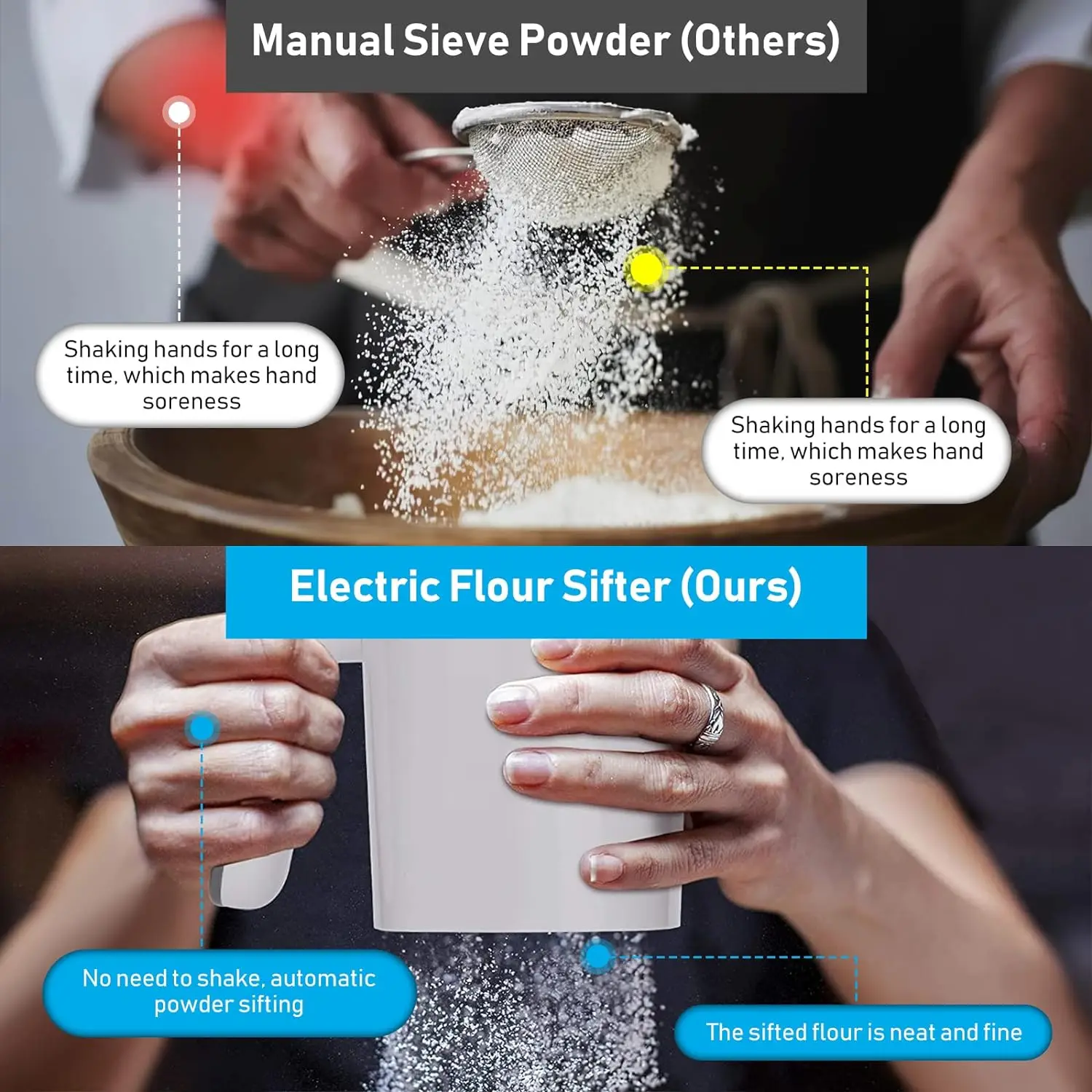 Manual Sieve Powder (Others)

Shaking hands for a long time, which makes hand soreness

Shaking hands for a long time, which makes hand soreness

Electric Flour Sifter (Ours)

No need to shake, automatic powder sifting

The sifted flour is neat and fine