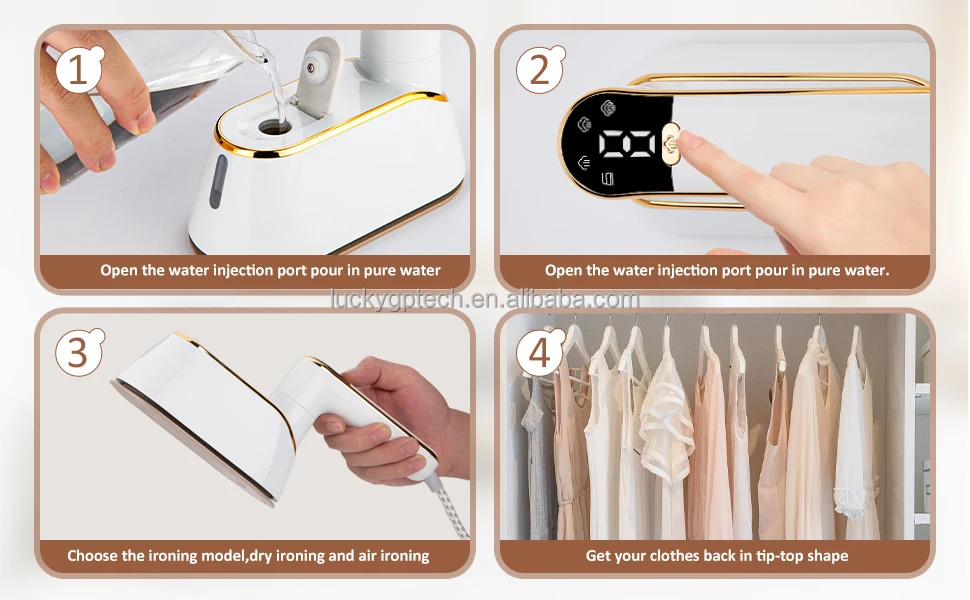 1

Open the water injection port pour in pure water

2

00

Open the water injection port pour in pure water.

luckygptech.en.alibaba.com

3

Choose the ironing model,dry ironing and air ironing

4

Get your clothes back in tip-top shape