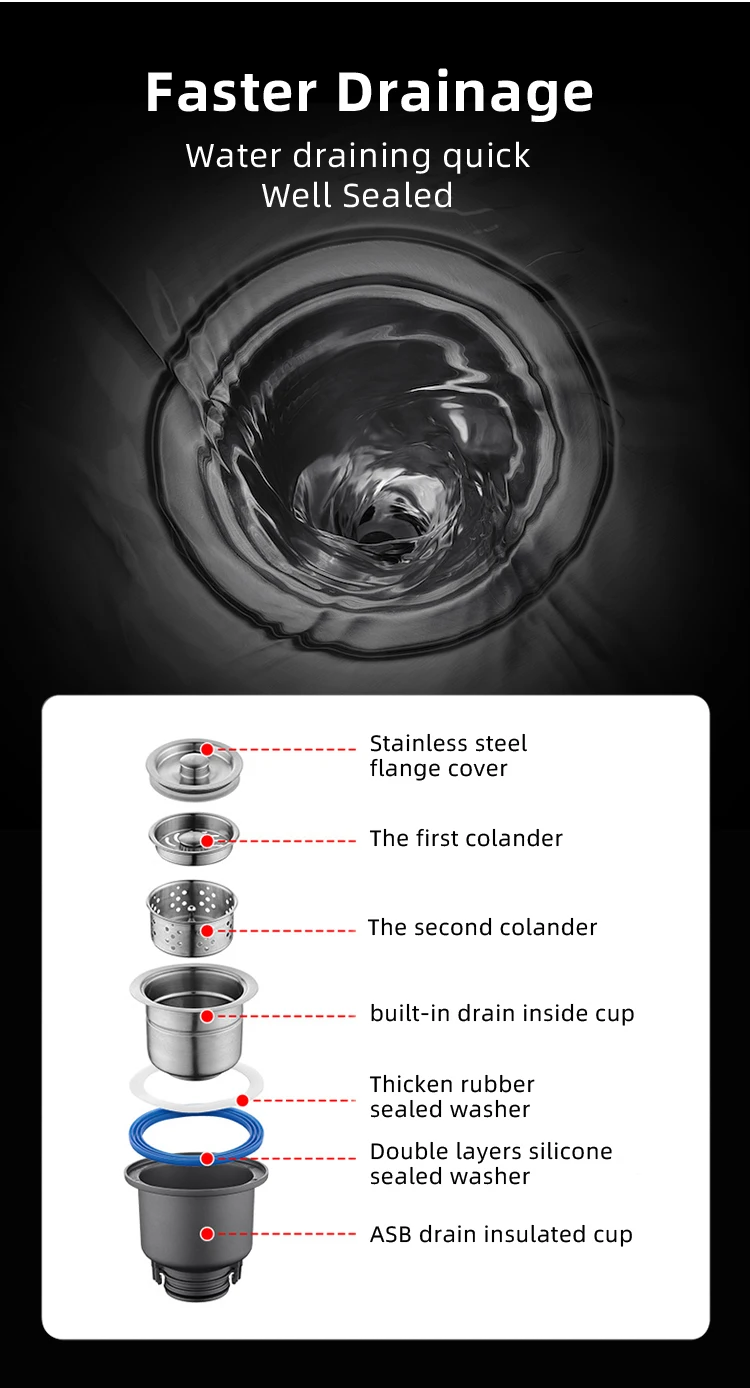 Faster Drainage

Water draining quick
Well Sealed

Stainless steel flange cover

The first colander

The second colander

built-in drain inside cup

Thicken rubber sealed washer

Double layers silicone sealed washer

ASB drain insulated cup