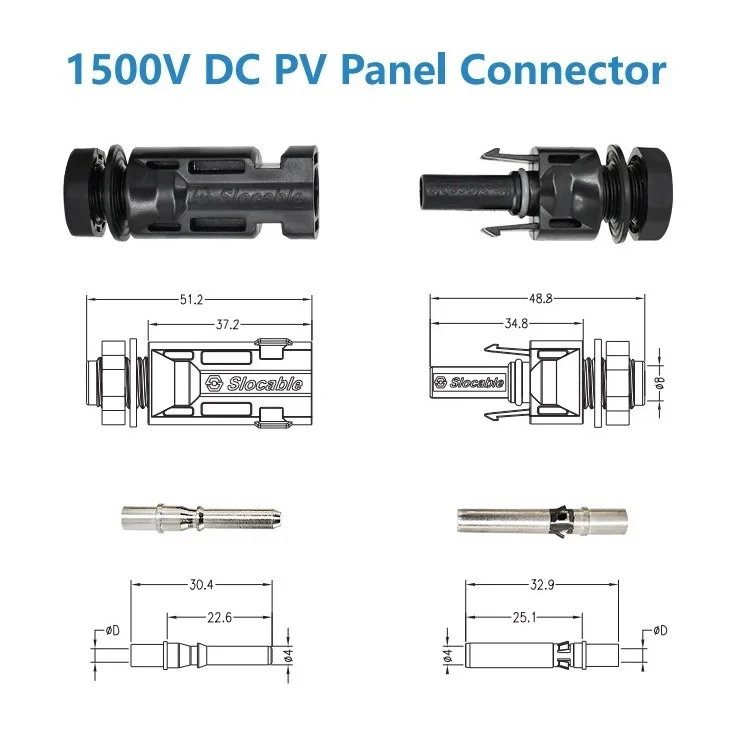 1500V DC PV Panel Connector

Slocable

Slocable

51.2
37.2
Slocable

48.8
34.8
Slocable
ø8

30.4
22.6
øD
ø4

32.9
25.1
ø4
øD