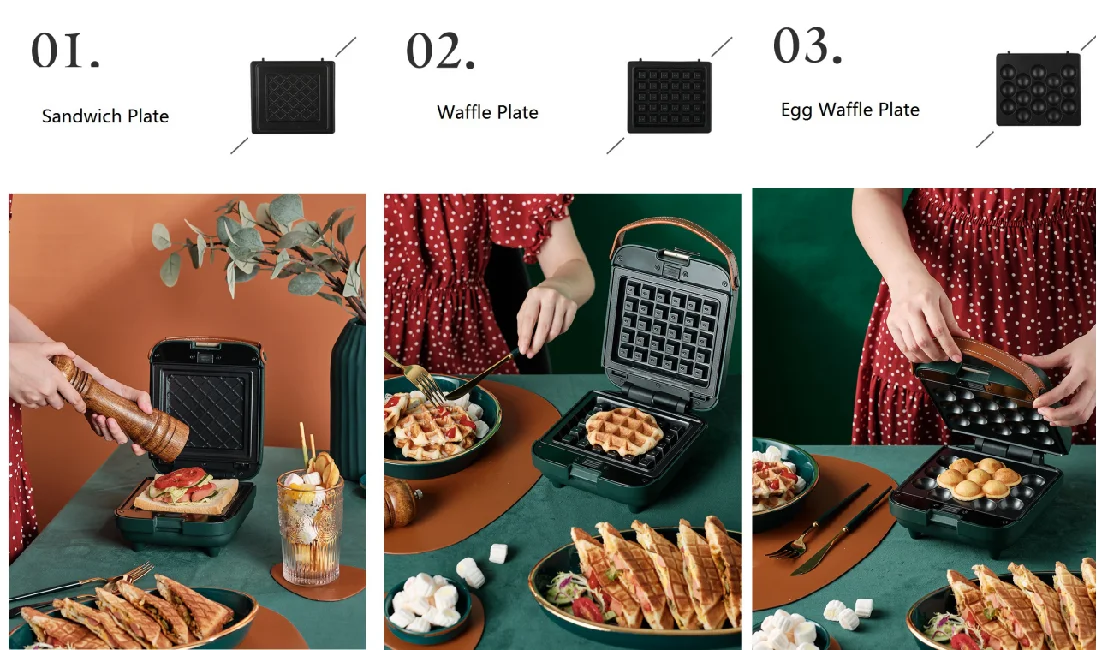 01.

Sandwich Plate

02.

Waffle Plate

03.

Egg Waffle Plate